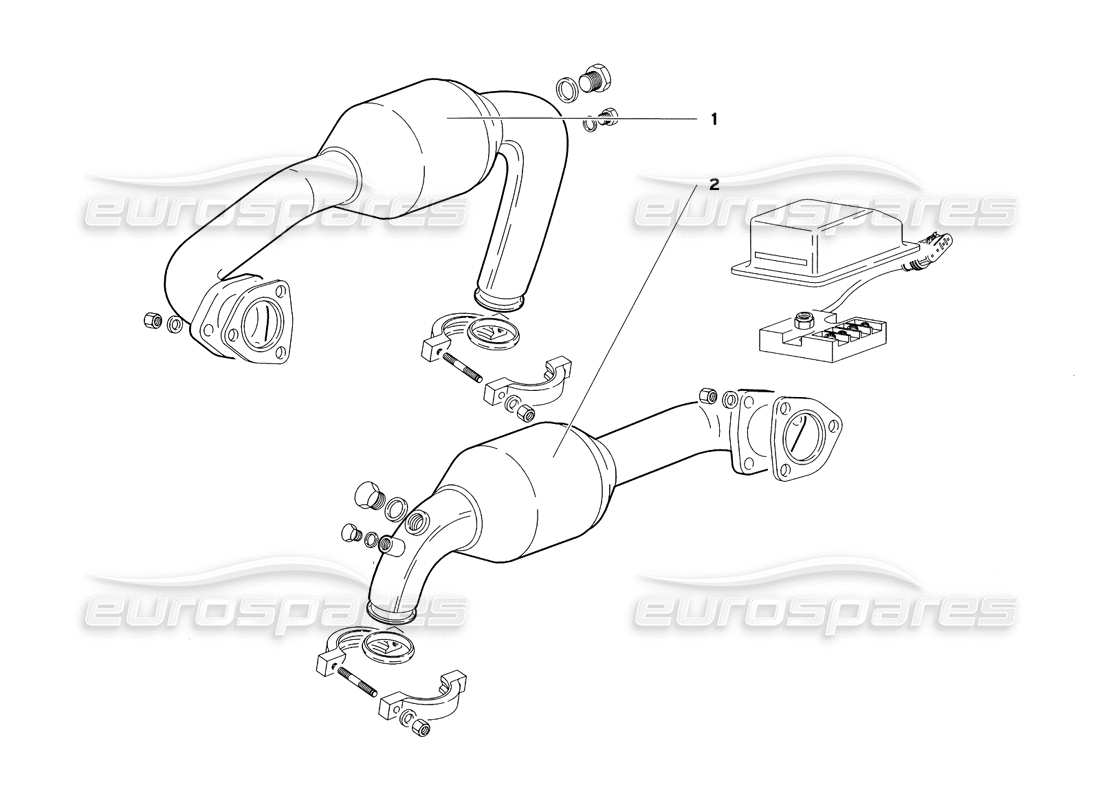 1
2
eurospares
eurospares
eurospares
eurospares