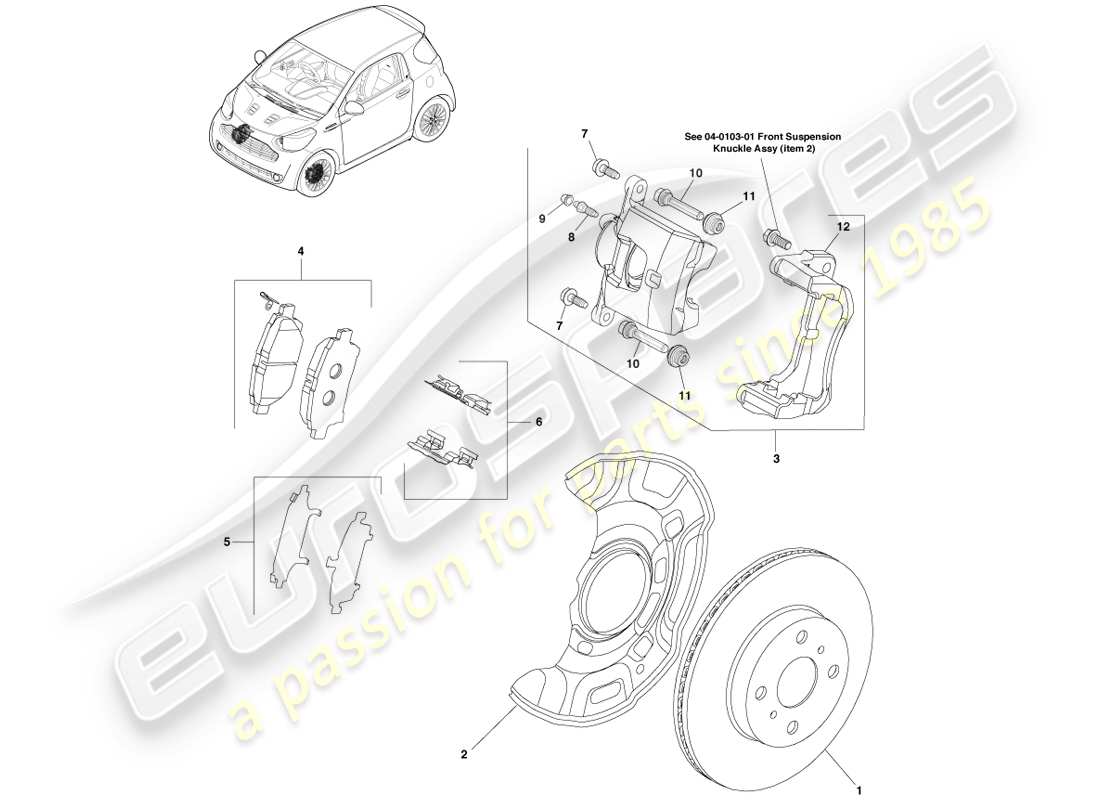 See 04-0103-01 Front Suspension Knuckle Assy (item 2)

7

10

11

9

8

12

4

7

10

11

6

3

5

2

1

eurospares
a passion for parts since 1985