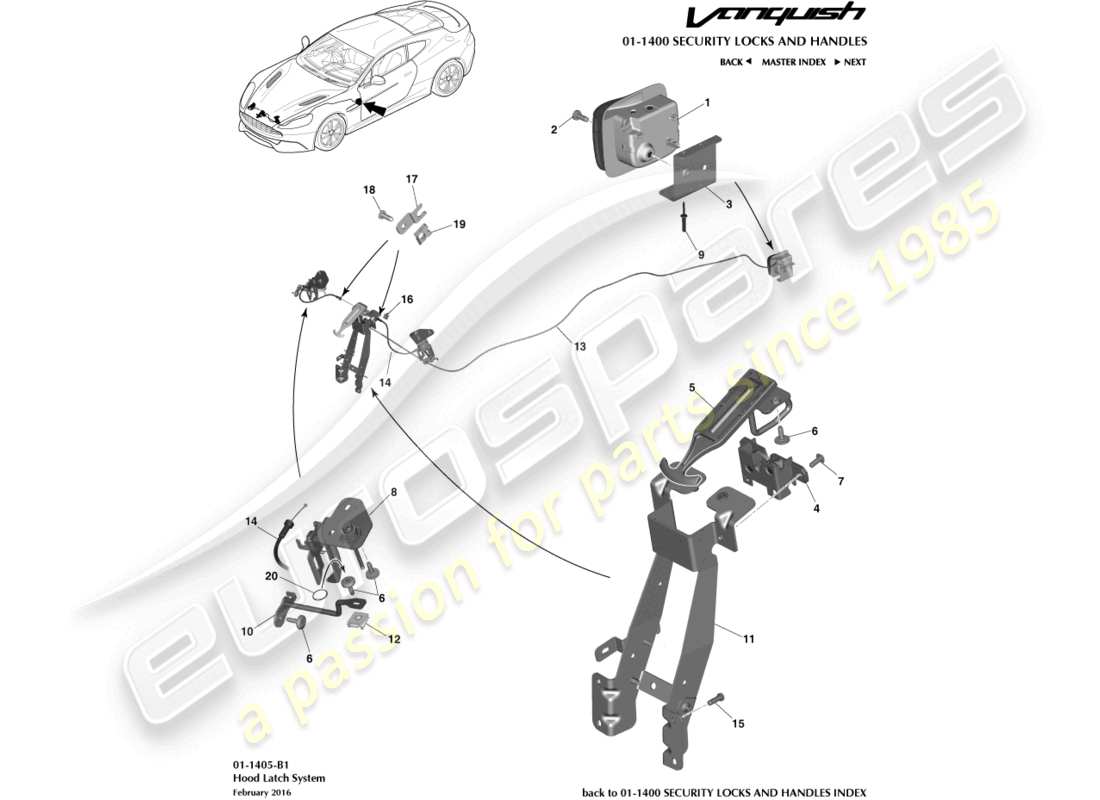 Vanquish

01-1400 SECURITY LOCKS AND HANDLES

BACK ◄ MASTER INDEX ► NEXT

1
2
3
9
18
17
19
16
13
14
5
6
7
4
8
14
20
6
10
12
6
11
15

eurospares
a passion for parts since 1985

01-1405-B1
Hood Latch System
February 2016

back to 01-1400 SECURITY LOCKS AND HANDLES INDEX