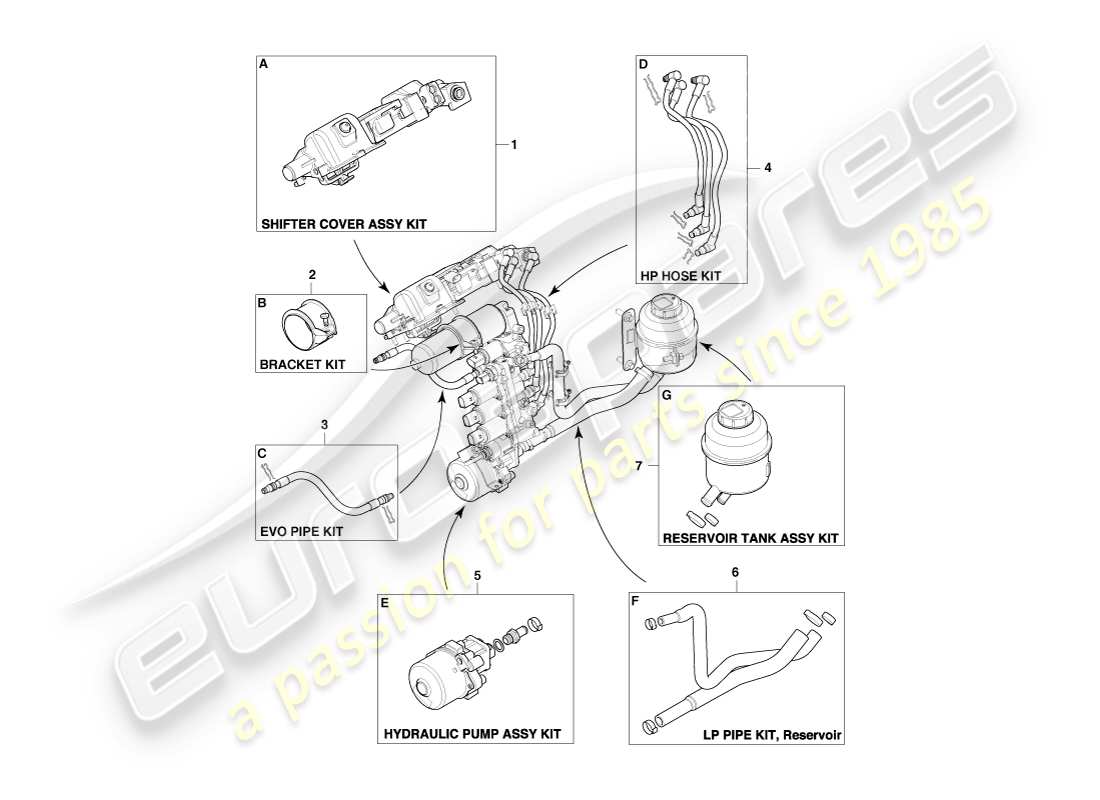 A
1
SHIFTER COVER ASSY KIT

D
4
HP HOSE KIT

2
B
BRACKET KIT

3
C
EVO PIPE KIT

G
7
RESERVOIR TANK ASSY KIT

5
E
HYDRAULIC PUMP ASSY KIT

6
F
LP PIPE KIT, Reservoir

eurospares
a passion for parts since 1985