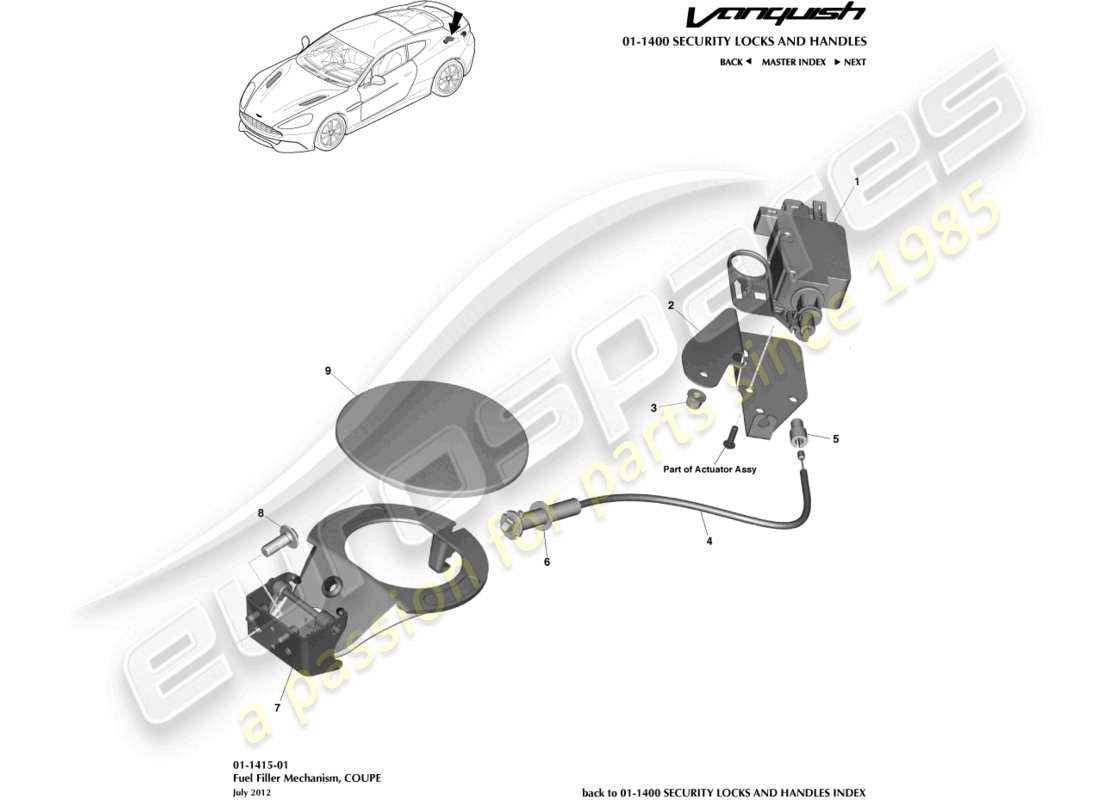 Vanquish

01-1400 SECURITY LOCKS AND HANDLES

BACK ◄ MASTER INDEX ► NEXT

1
2
9
3
5
Part of Actuator Assy
8
4
6
7

eurospares
a passion for parts since 1985

01-1415-01
Fuel Filler Mechanism, COUPE
July 2012

back to 01-1400 SECURITY LOCKS AND HANDLES INDEX