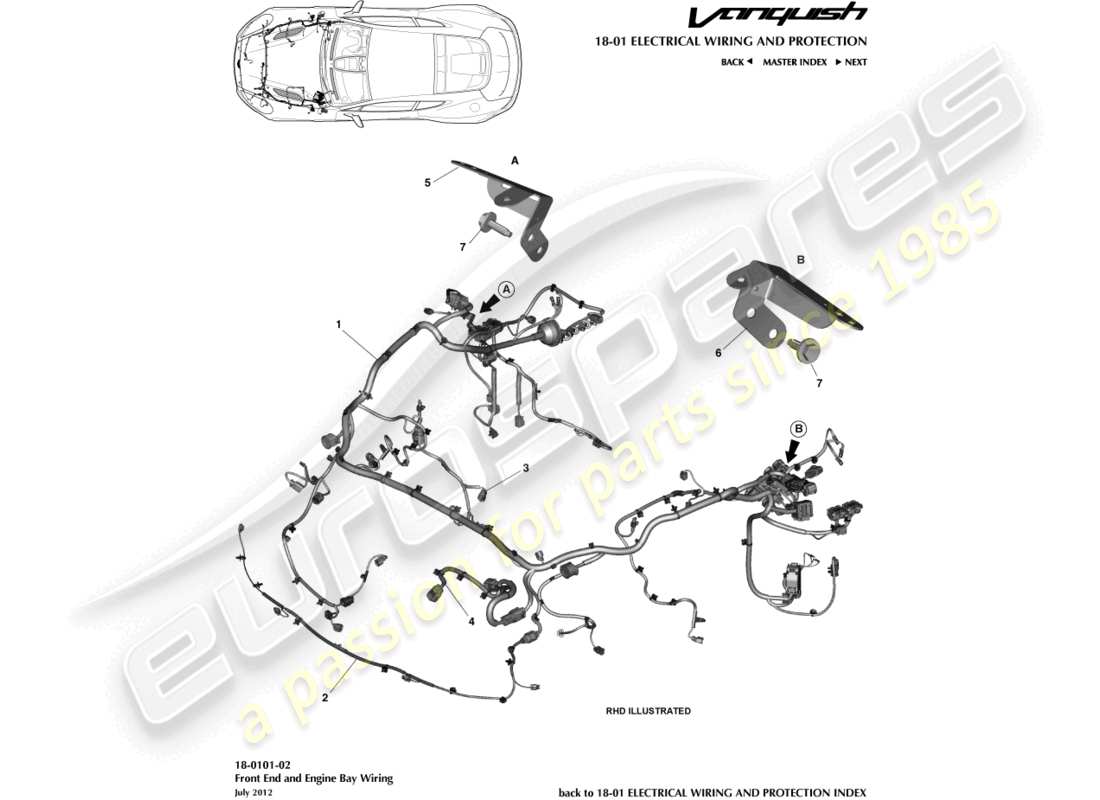 Vanquish
18-01 ELECTRICAL WIRING AND PROTECTION
BACK ◄ MASTER INDEX ► NEXT

A
5
7
B
6
7
A
1
B
3
4
2
RHD ILLUSTRATED

eurospares
a passion for parts since 1985

18-0101-02
Front End and Engine Bay Wiring
July 2012

back to 18-01 ELECTRICAL WIRING AND PROTECTION INDEX