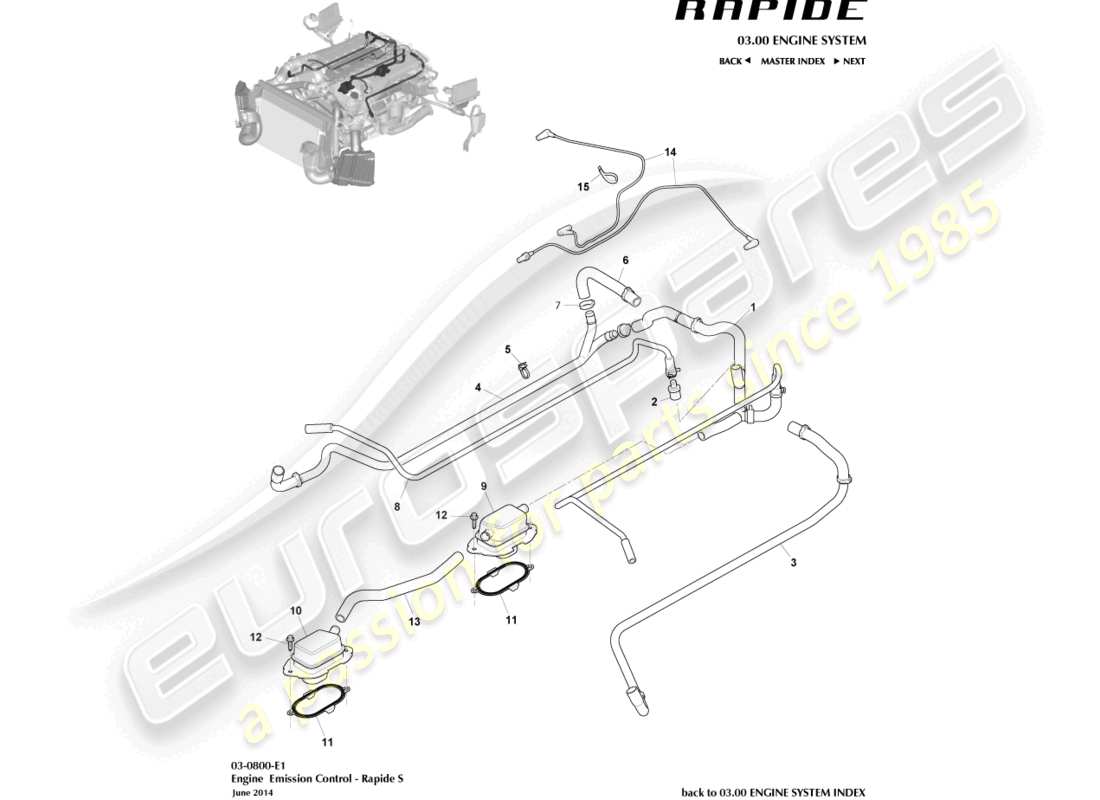 RAPIDE

03.00 ENGINE SYSTEM

BACK ◄ MASTER INDEX ► NEXT

14
15
6
7
1
5
4
2
8
9
12
3
13
11
10
12
11

eurospares
a passion for parts since 1985

03-0800-E1
Engine Emission Control - Rapide S
June 2014

back to 03.00 ENGINE SYSTEM INDEX