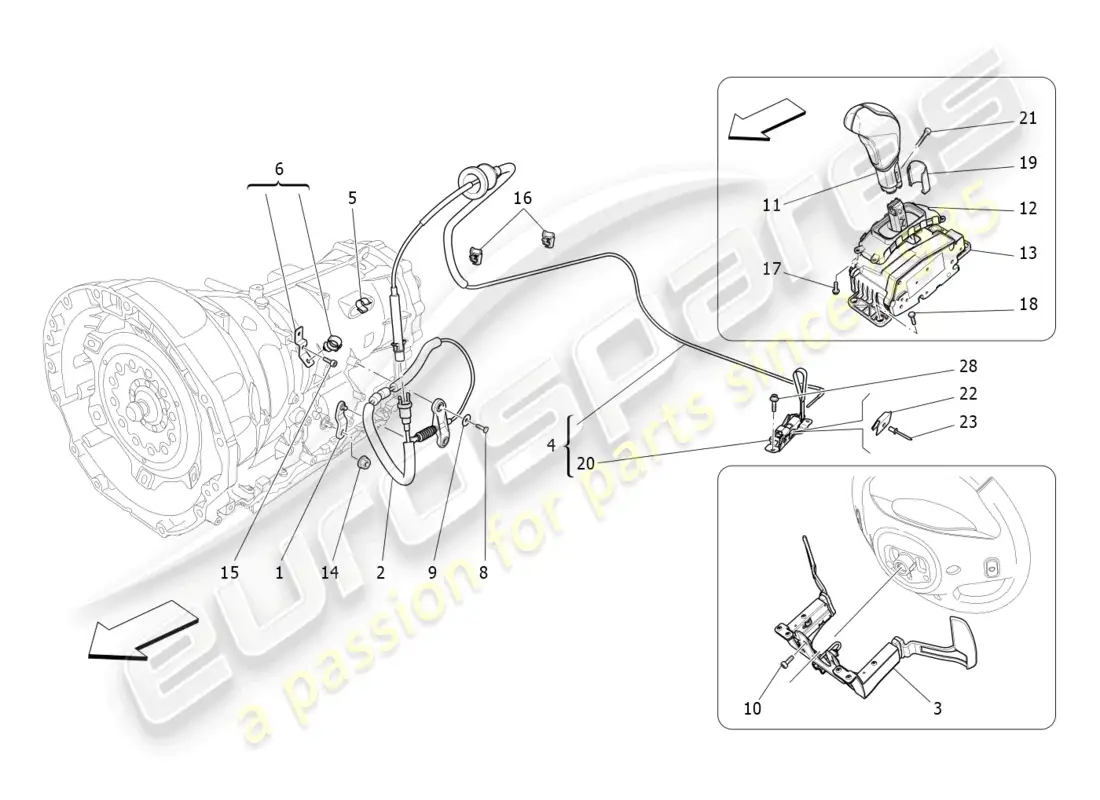 6
5
16
21
19
11
12
13
17
18
28
22
23
4
20
15
1
14
2
9
8
10
3
eurospares
a passion for parts since 1985