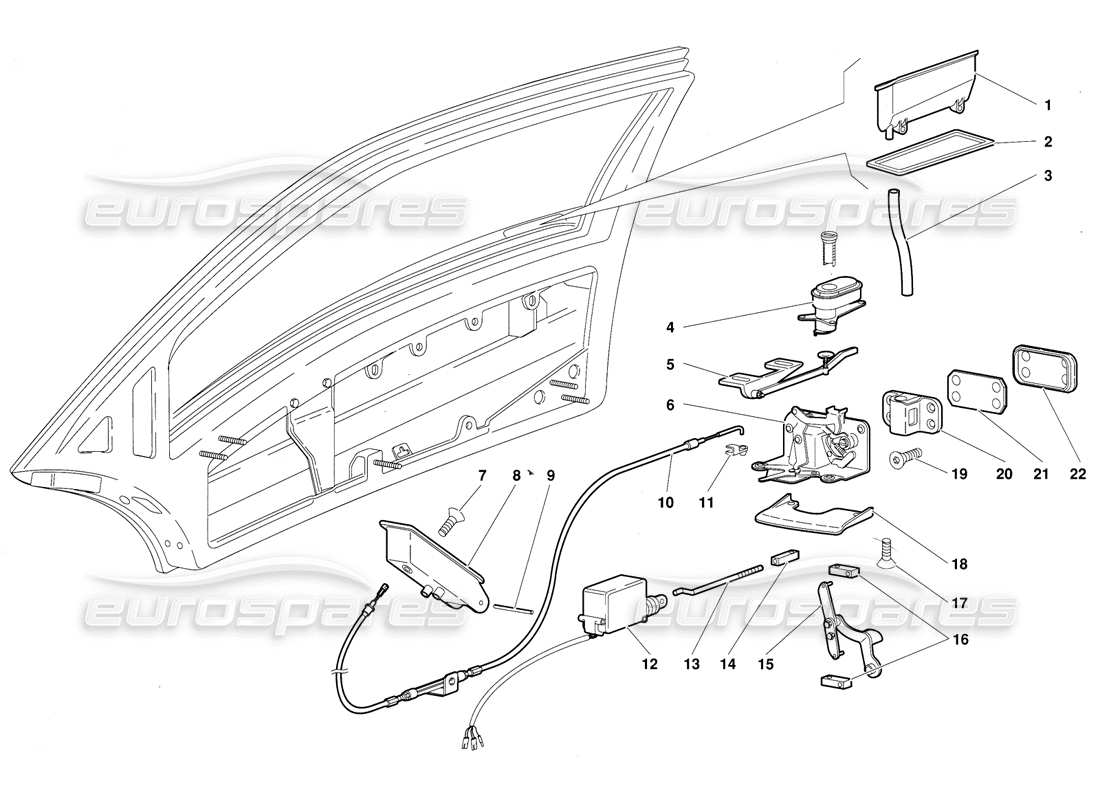 eurospares
eurospares
eurospares
eurospares

1
2
3
4
5
6
7
8
9
10
11
12
13
14
15
16
17
18
19
20
21
22