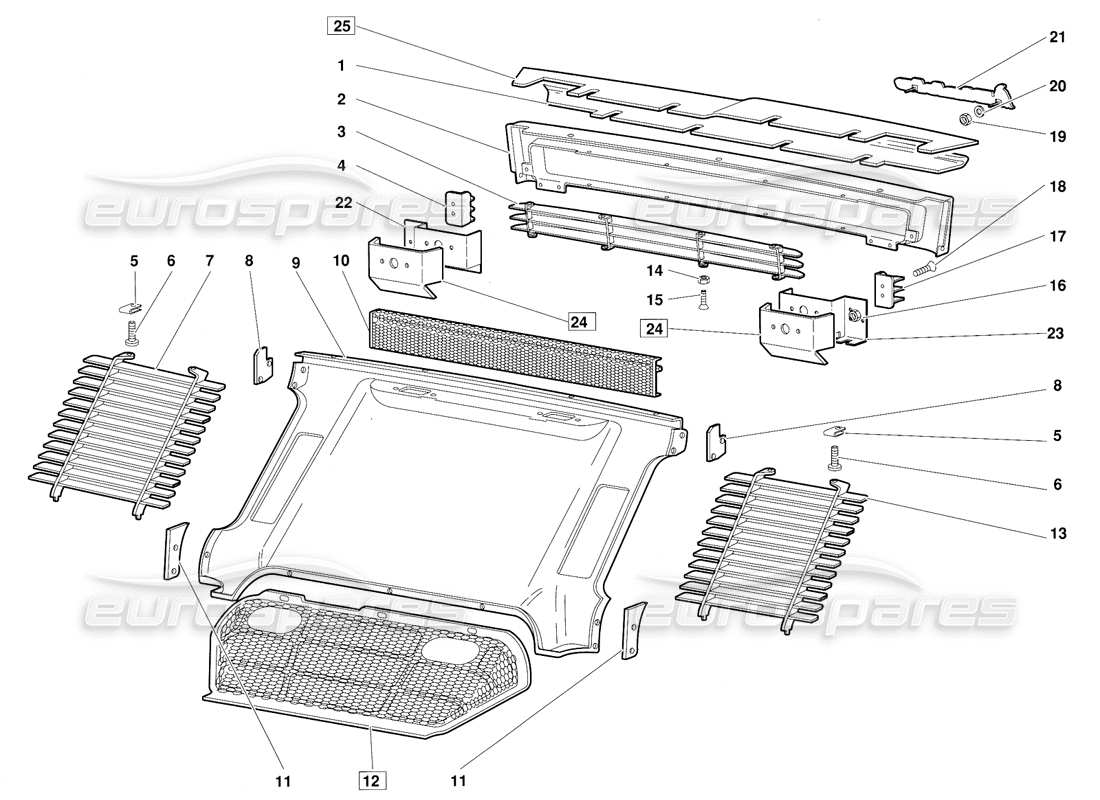 25
1
2
3
4
22
5
6
7
8
9
10
24
14
15
24
21
20
19
18
17
16
23
8
5
6
13
11
12
11
eurospares
eurospares
eurospares
eurospares