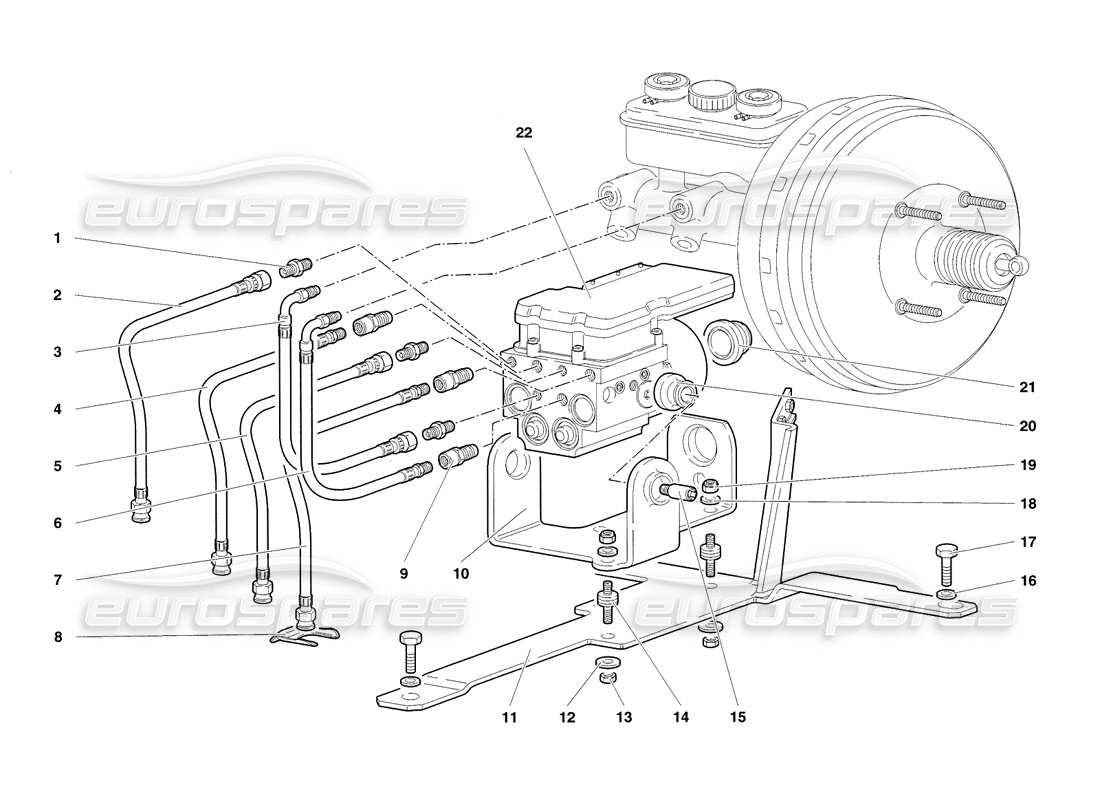 eurospares
eurospares
eurospares
eurospares

22
1
2
3
4
5
6
7
8
9
10
11
12
13
14
15
16
17
18
19
20
21