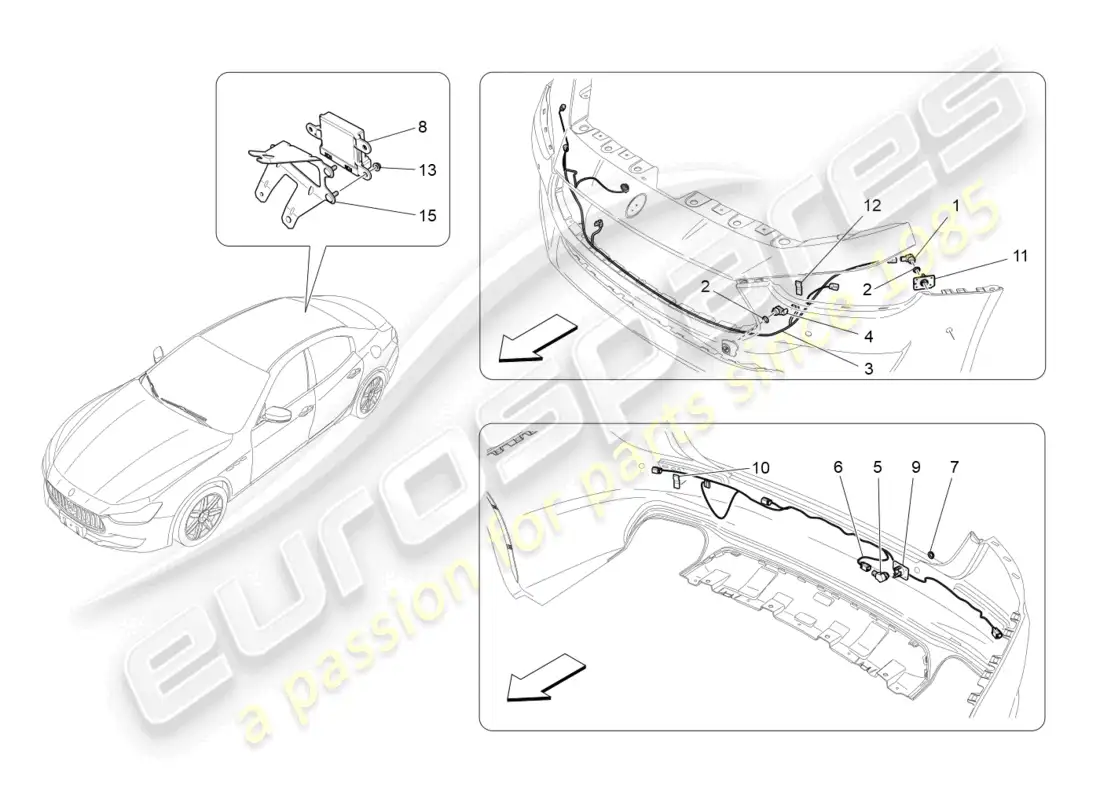 8
13
15
12
1
11
2
2
4
3
10
6
5
9
7
eurospares
a passion for parts since 1985