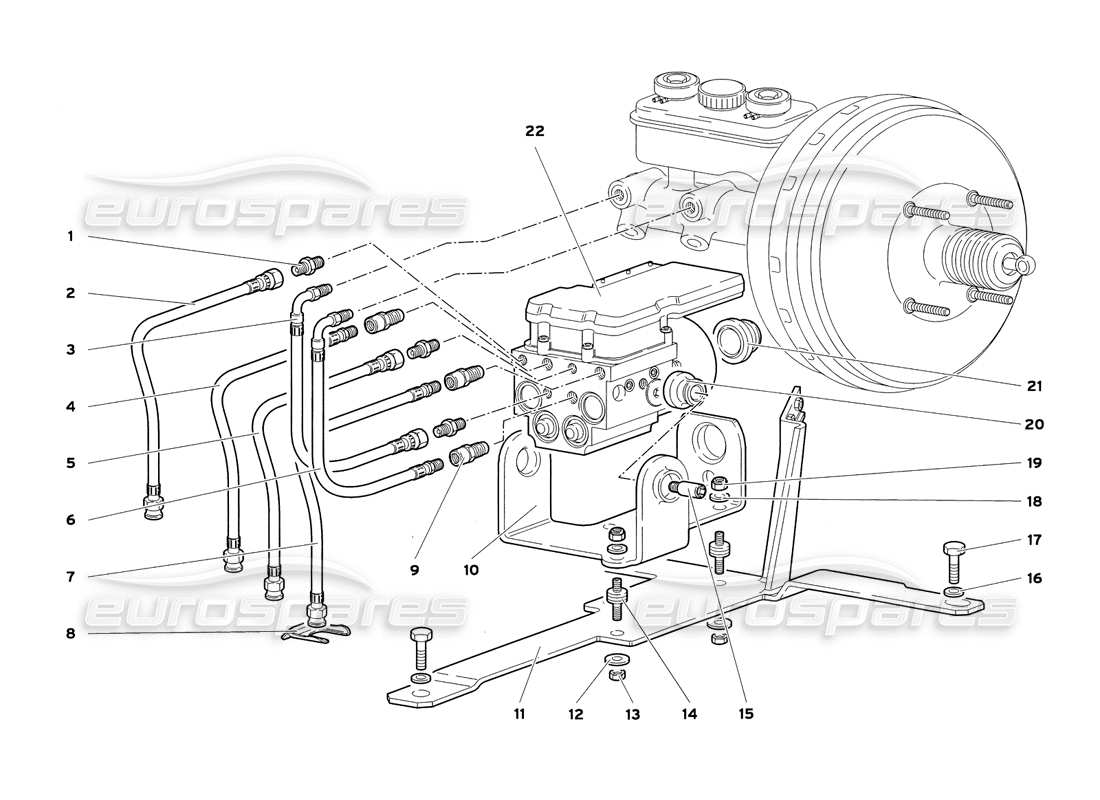 eurospares
eurospares
eurospares
eurospares

22
1
2
3
4
5
6
7
8
9
10
11
12
13
14
15
16
17
18
19
20
21