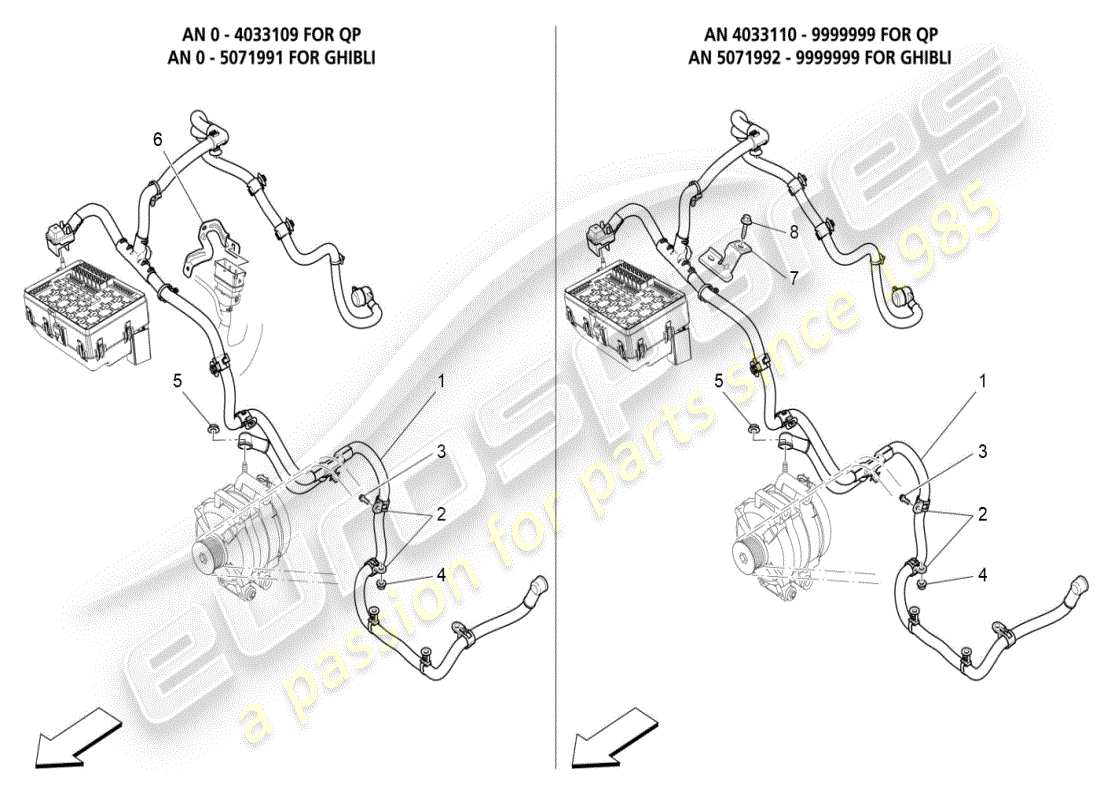 AN 0 - 4033109 FOR QP
AN 0 - 5071991 FOR GHIBLI

6
5
1
3
2
4

AN 4033110 - 9999999 FOR QP
AN 5071992 - 9999999 FOR GHIBLI

8
7
5
1
3
2
4

eurospares
a passion for parts since 1985