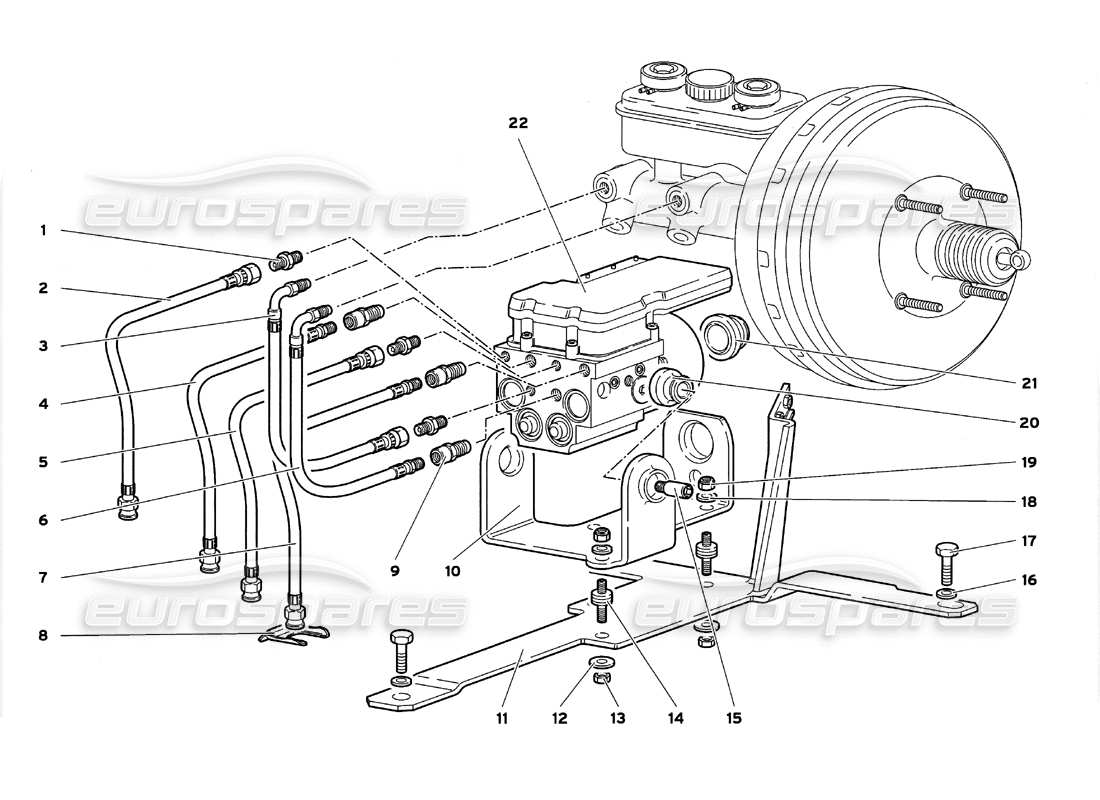 eurospares
eurospares
eurospares
eurospares

22
1
2
3
4
5
6
7
8
9
10
11
12
13
14
15
16
17
18
19
20
21