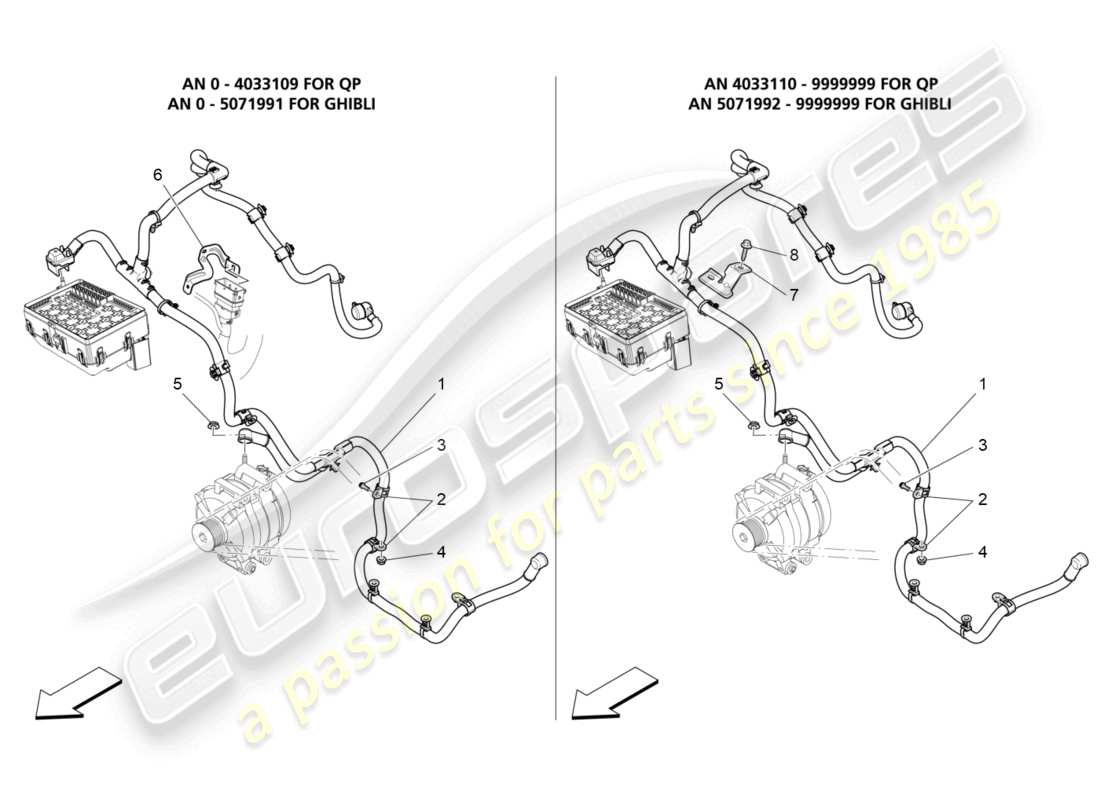 AN 0 - 4033109 FOR QP
AN 0 - 5071991 FOR GHIBLI

6
5
1
3
2
4

AN 4033110 - 9999999 FOR QP
AN 5071992 - 9999999 FOR GHIBLI

8
7
5
1
3
2
4

eurospares
a passion for parts since 1985