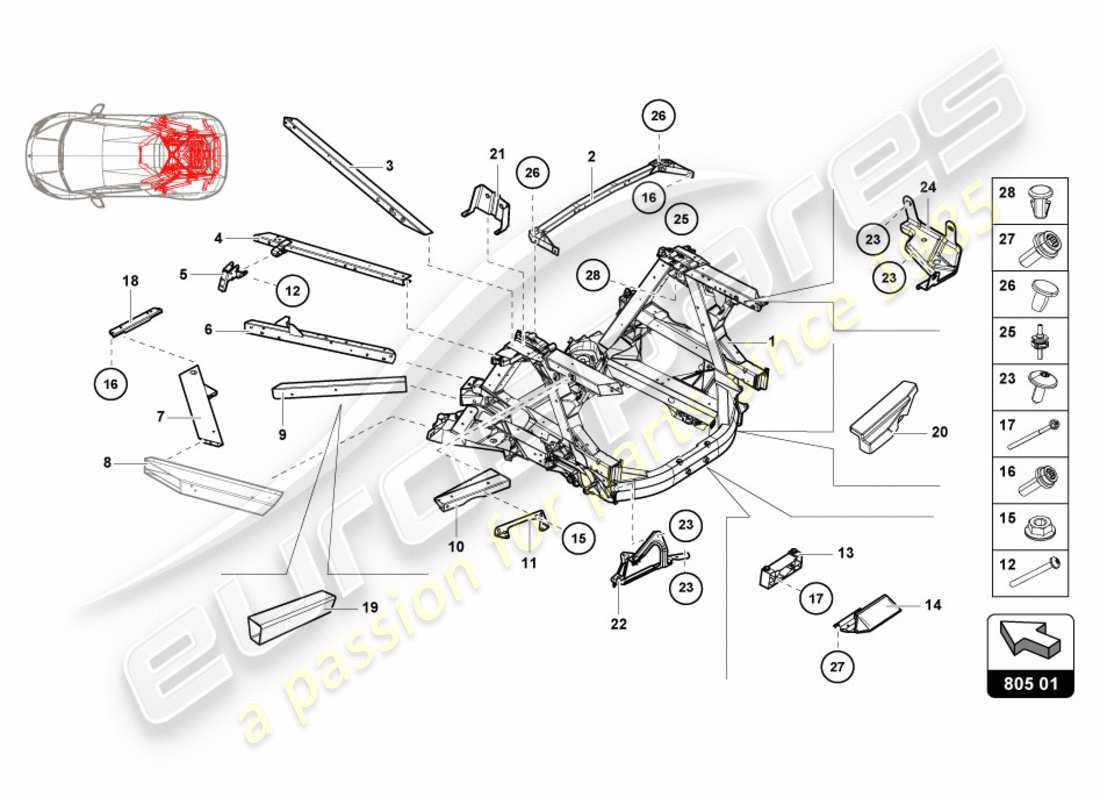 3
21
26
2
26
16
25
24
23
23
4
5
12
28
18
6
1
16
7
9
20
8
10
11
15
23
23
22
13
17
14
27
19
28
27
26
25
23
17
16
15
12
805 01
eurospares
a passion for parts since 1985