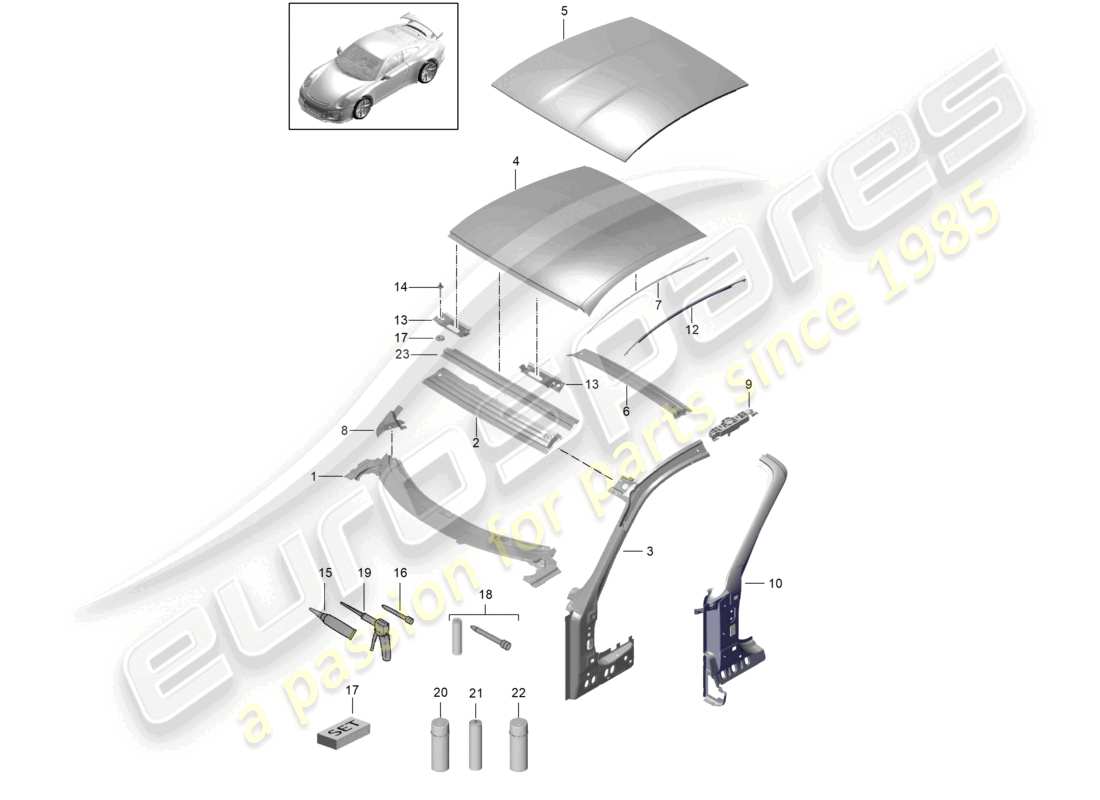 5
4
14
13
17
23
7
12
13
6
9
8
2
1
3
10
15
19
16
18
17
SET
20
21
22
eurospares
a passion for parts since 1985