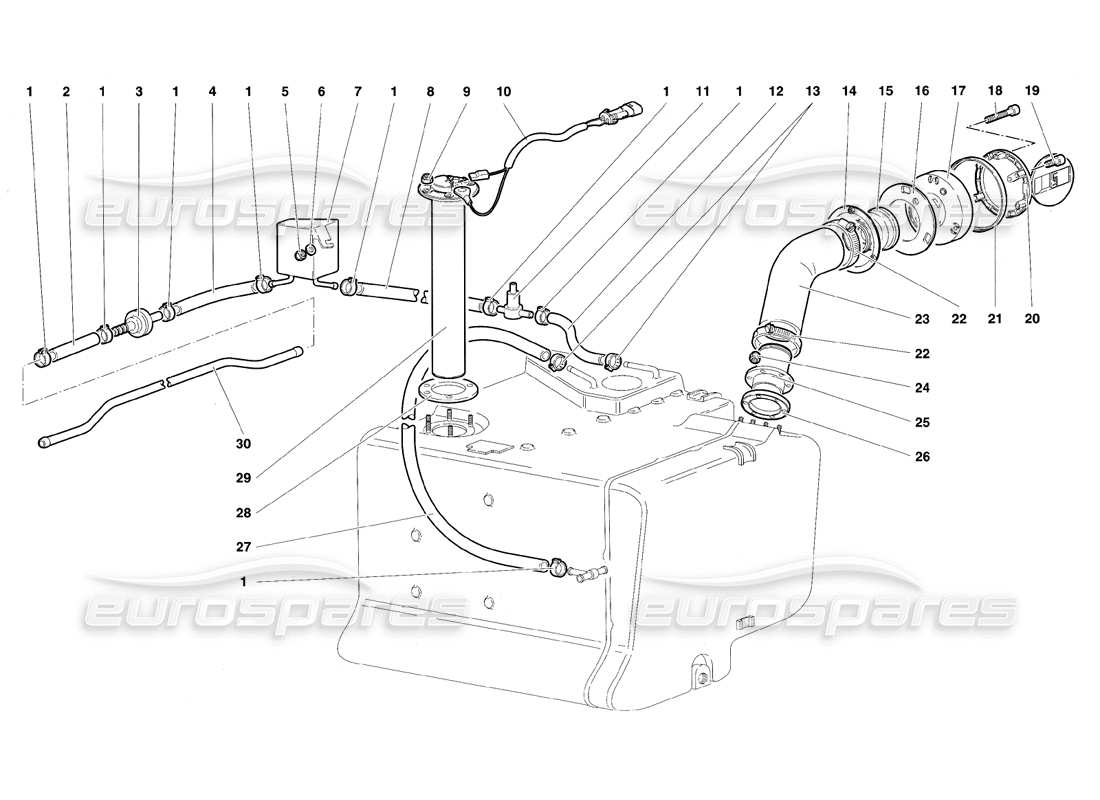 1 2 1 3 1 4 1 5 6 7 1 8 9 10 1 11 1 12 13 14 15 16 17 18 19

eurospares eurospares

23 22 21 20

22

24

25

26

30

29

28

27

1

eurospares eurospares