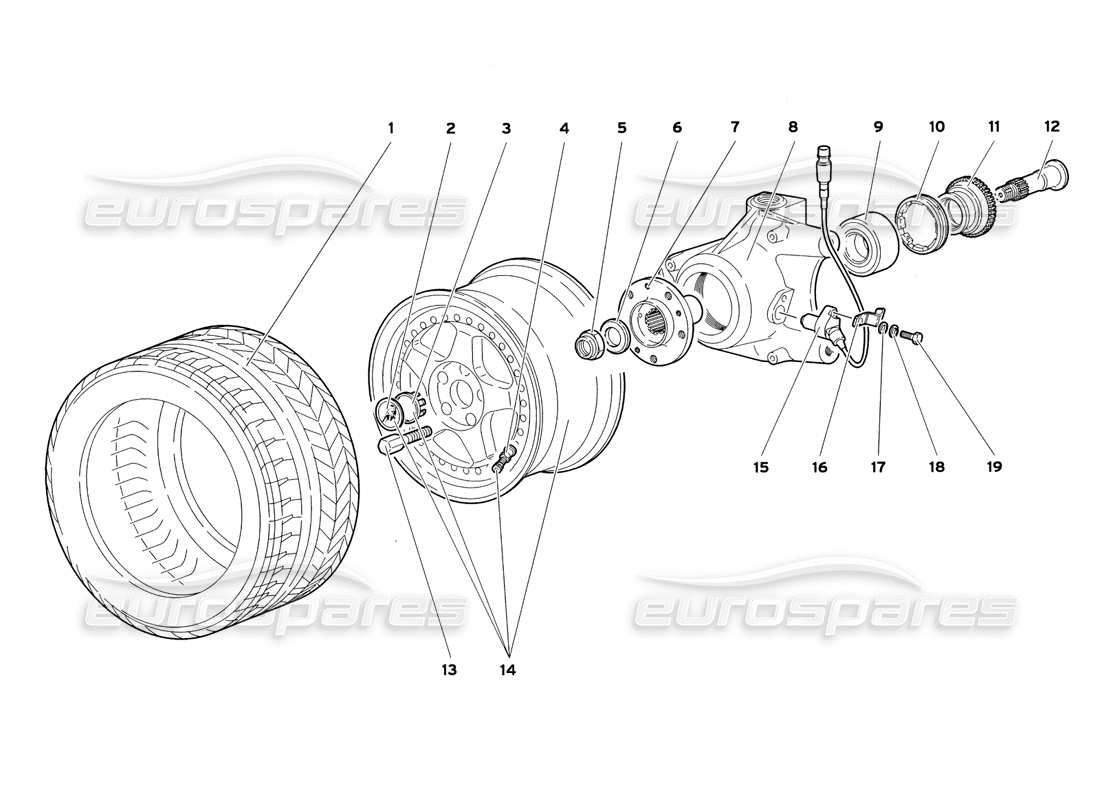 1 2 3 4 5 6 7 8 9 10 11 12

eurospares eurospares

15 16 17 18 19

eurospares eurospares

13 14