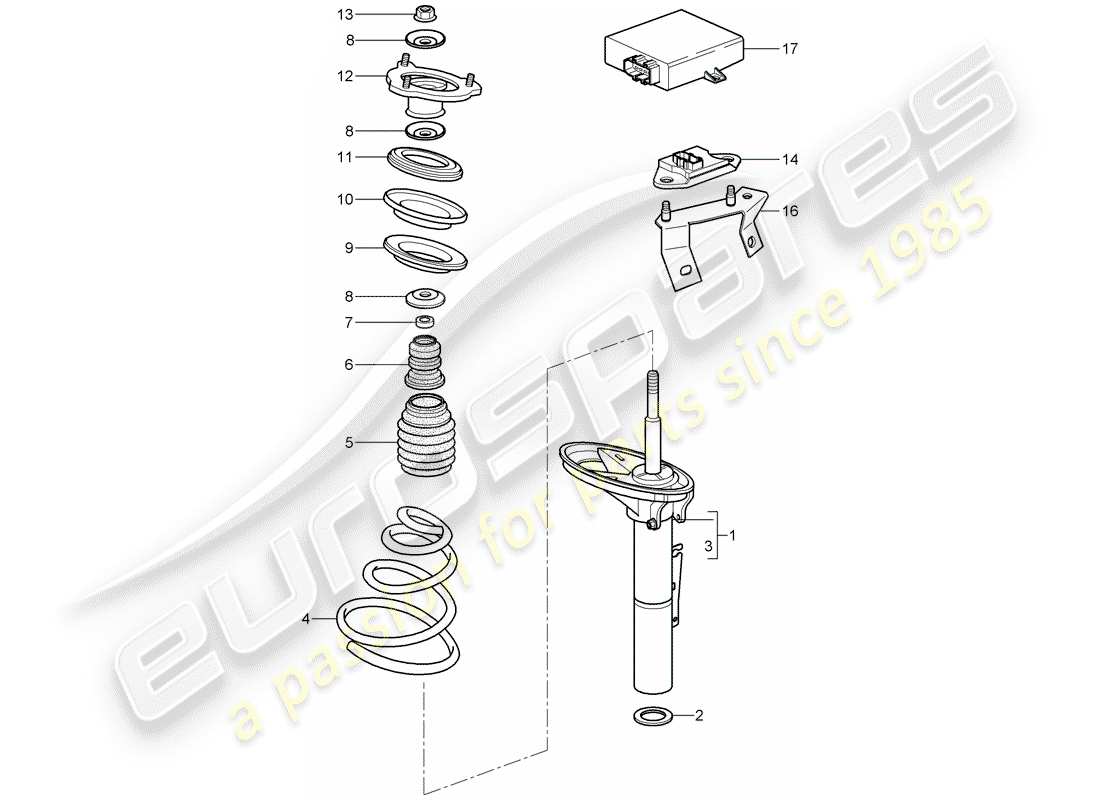 13
8
12
8
11
10
9
8
7
6
5
4
17
14
16
1
3
2
eurospares
a passion for parts since 1985