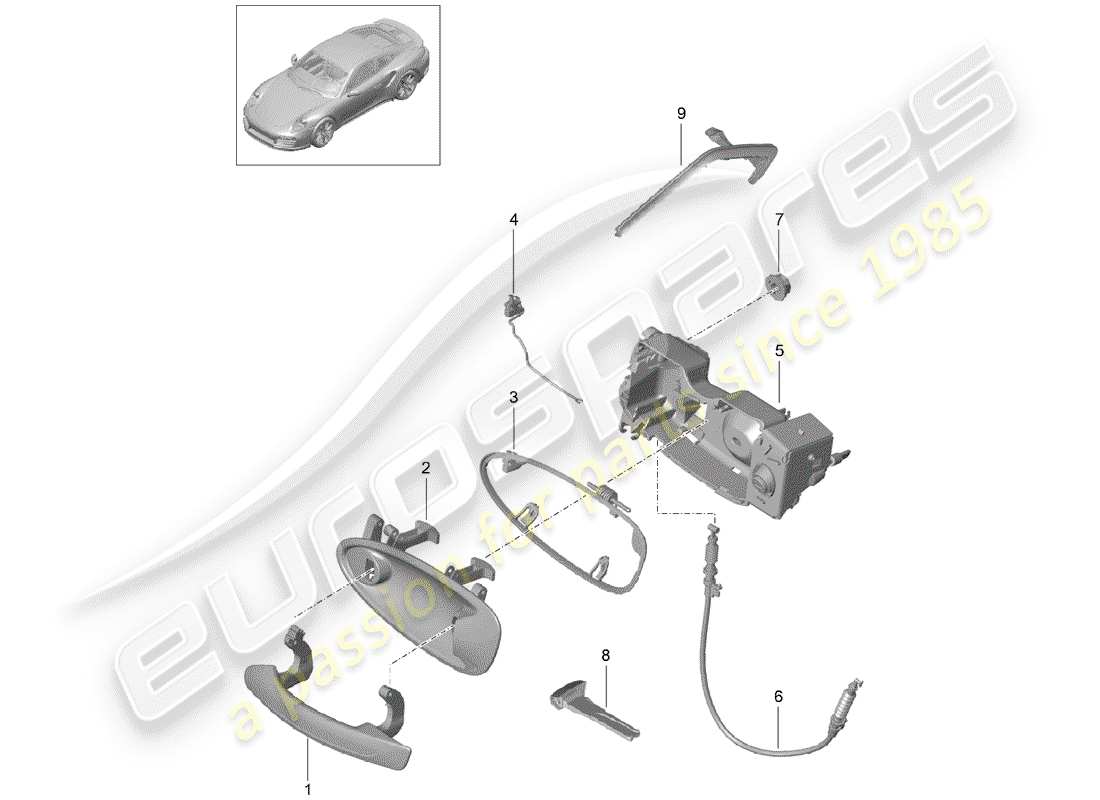 9
4
7
5
3
2
8
6
1
eurospares
a passion for parts since 1985