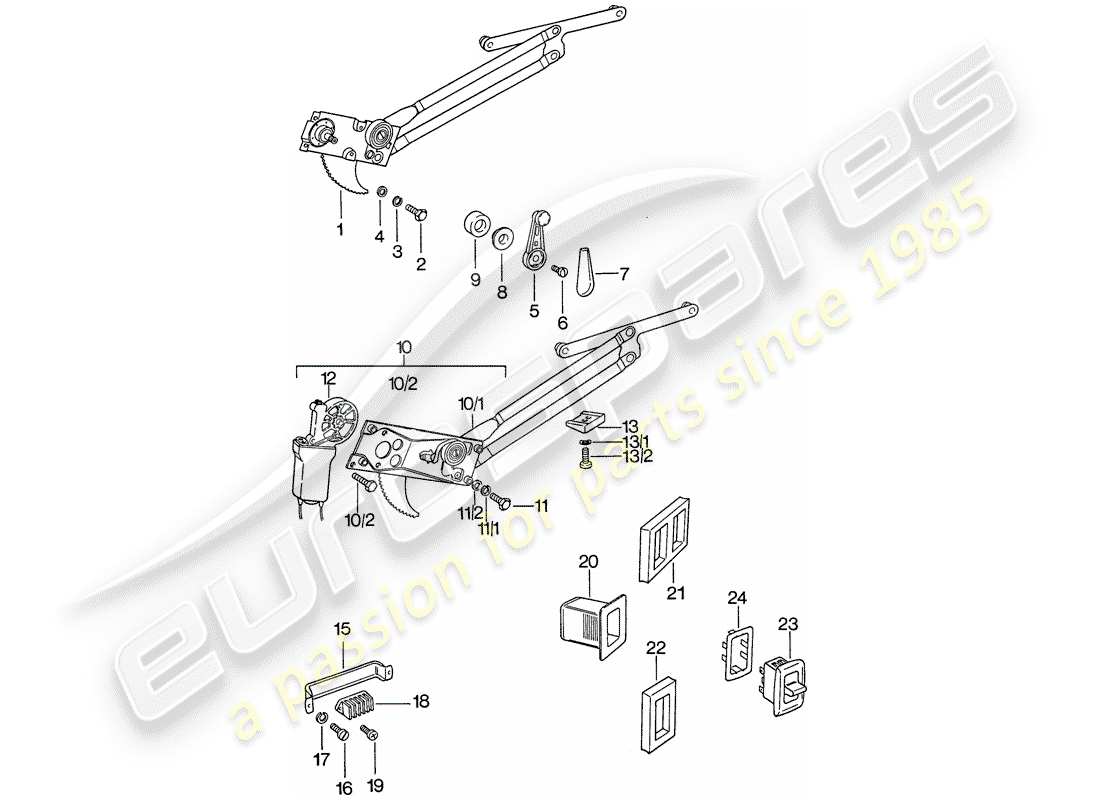 1
4
3
2
9
8
5
6
7
10
12
10/2
10/1
13
13/1
13/2
10/2
11/2
11/1
11
20
21
24
23
22
15
18
17
16
19

eurospares
a passion for parts since 1985