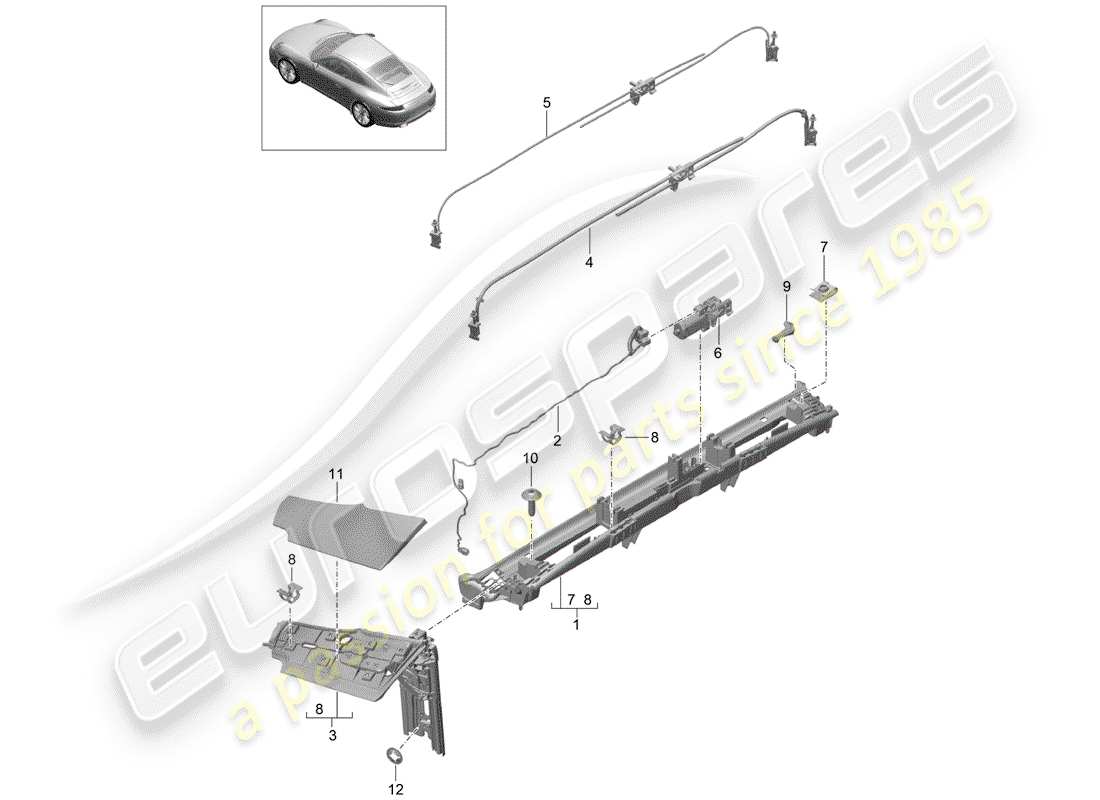 5
4
7
9
6
2
8
10
11
8
7 8
1
8
3
12
eurospares
a passion for parts since 1985