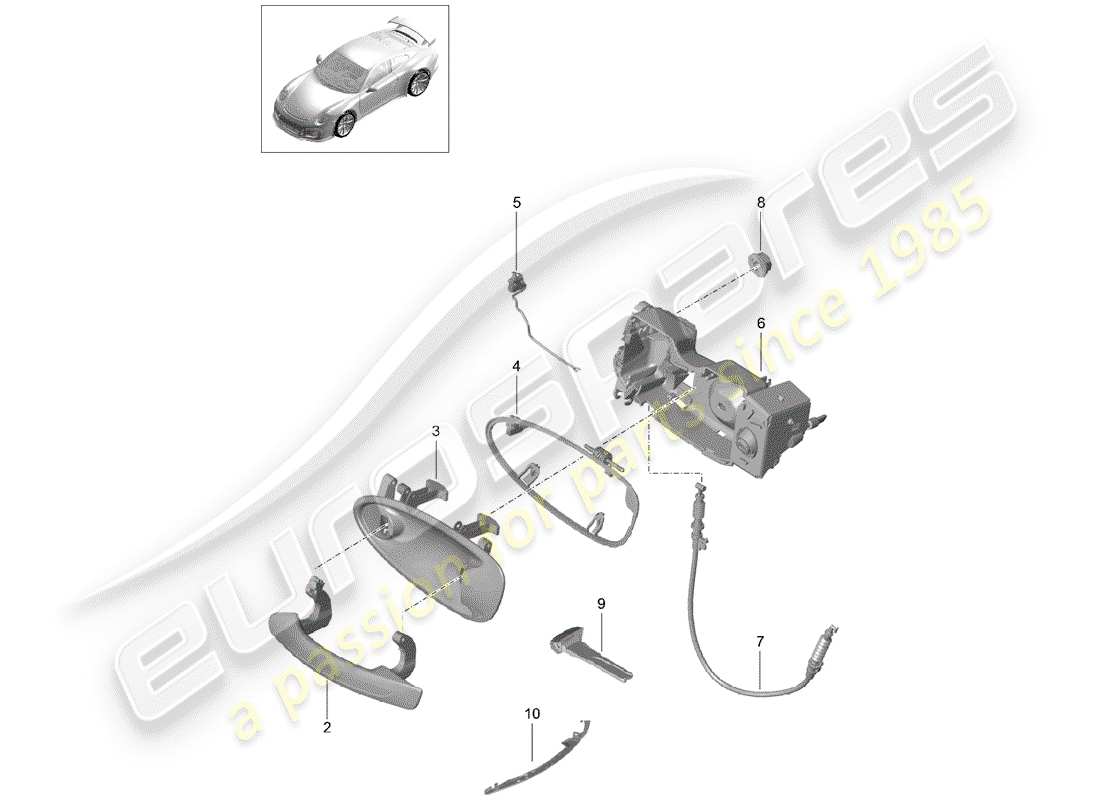 5
8
6
4
3
9
7
2
10
eurospares
a passion for parts since 1985