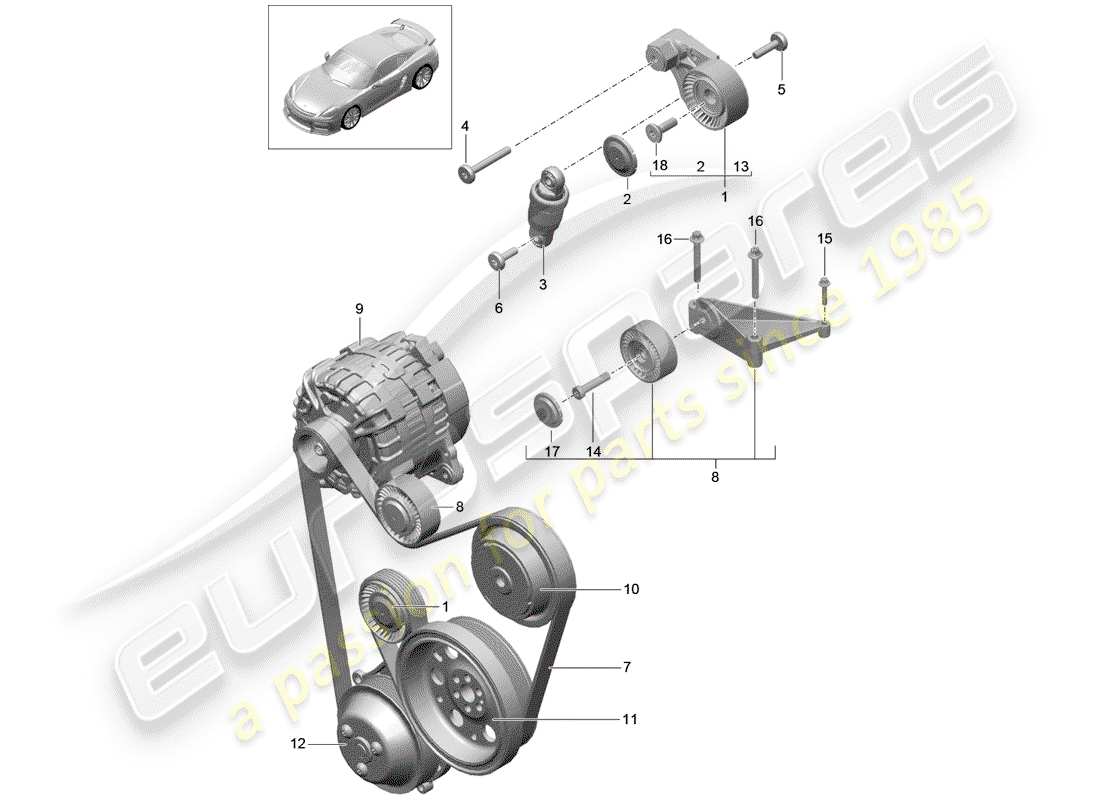 5
4
18 2 13
2
1
16
16
15
6
3
9
17
14
8
8
10
1
7
11
12

eurospares
a passion for parts since 1985