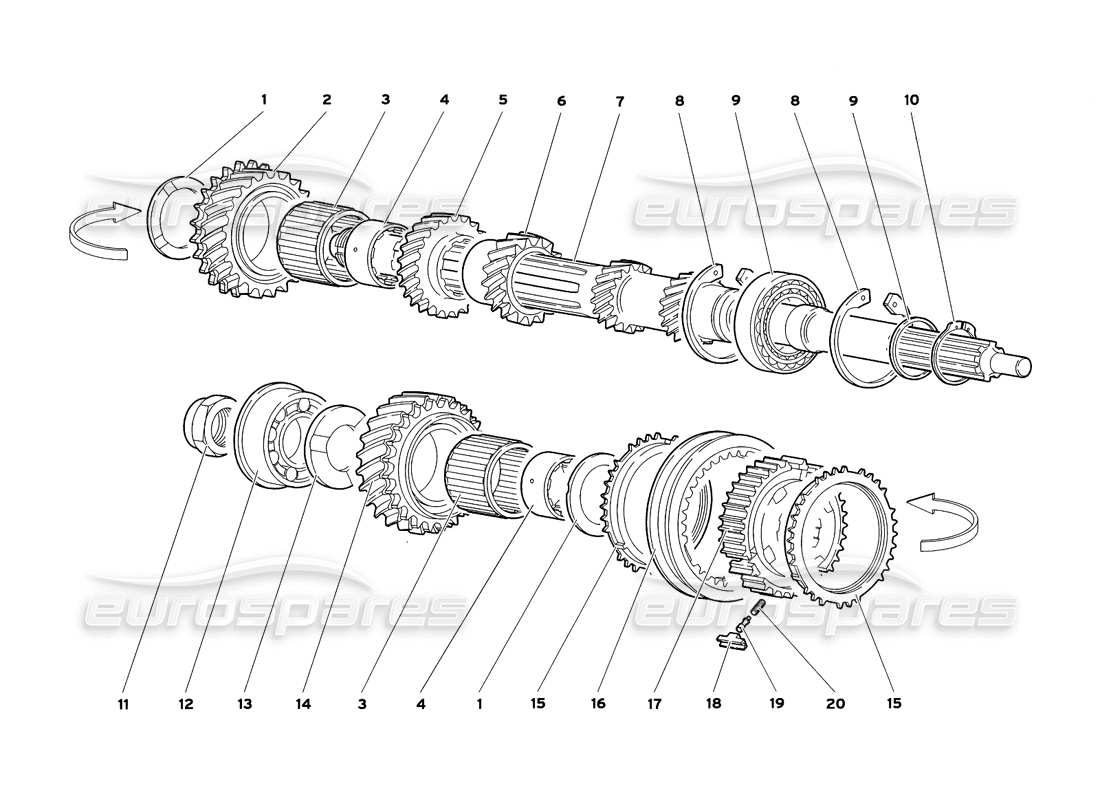 1 2 3 4 5 6 7 8 9 8 9 10

eurospares

eurospares

eurospares

eurospares

11 12 13 14 3 4 1 15 16 17 18 19 20 15