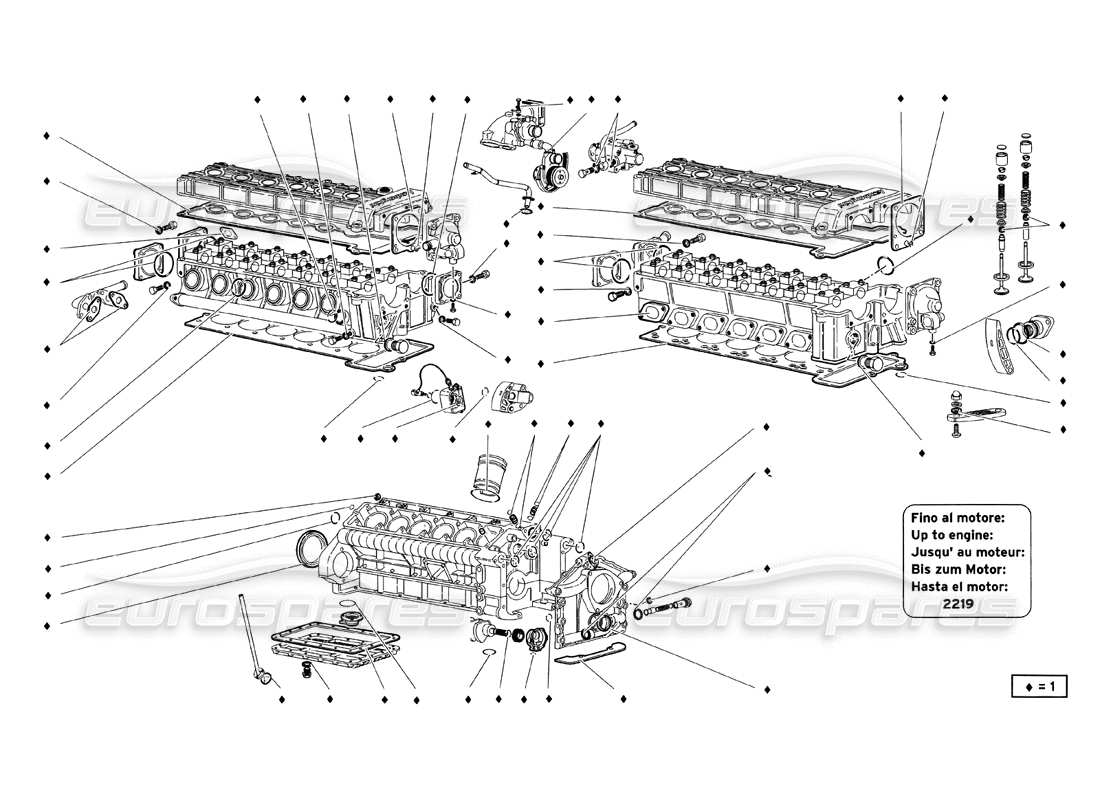 eurospares
eurospares
eurospares
eurospares

Fino al motore:
Up to engine:
Jusqu' au moteur:
Bis zum Motor:
Hasta el motor:
2219

♦ = 1