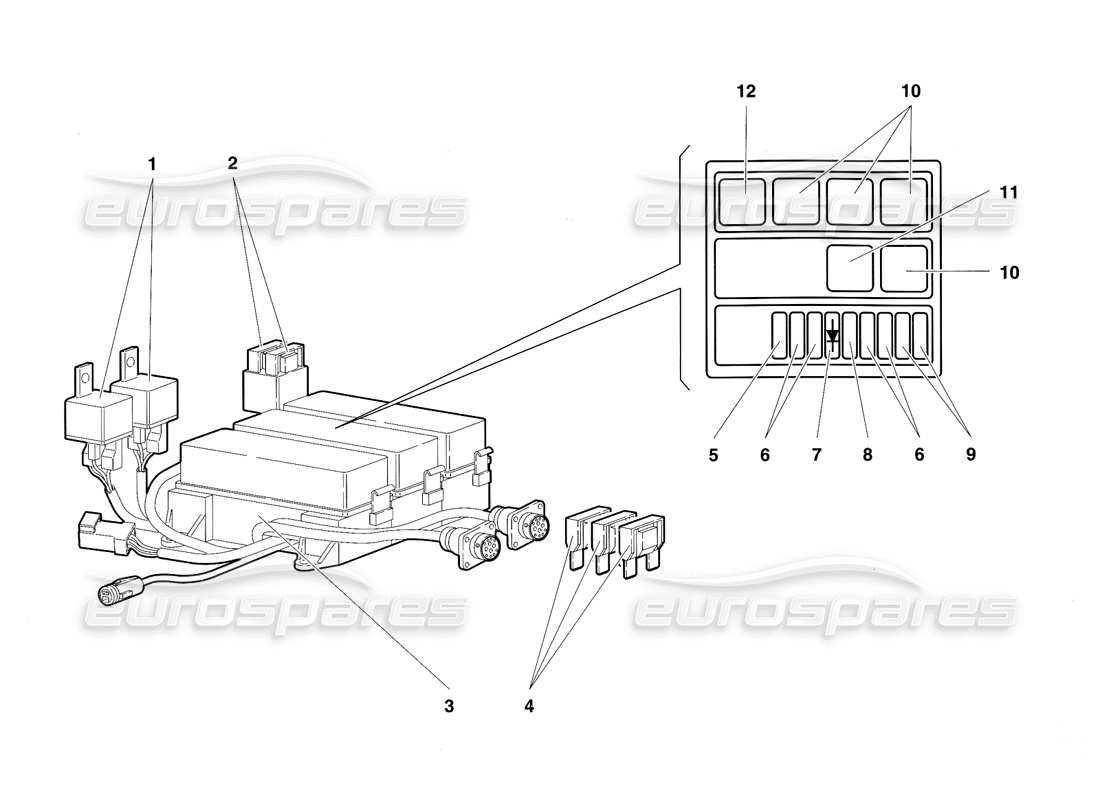 12
10
1
2
eurospares
eurospares
11
10
5
6
7
8
6
9
eurospares
eurospares
3
4