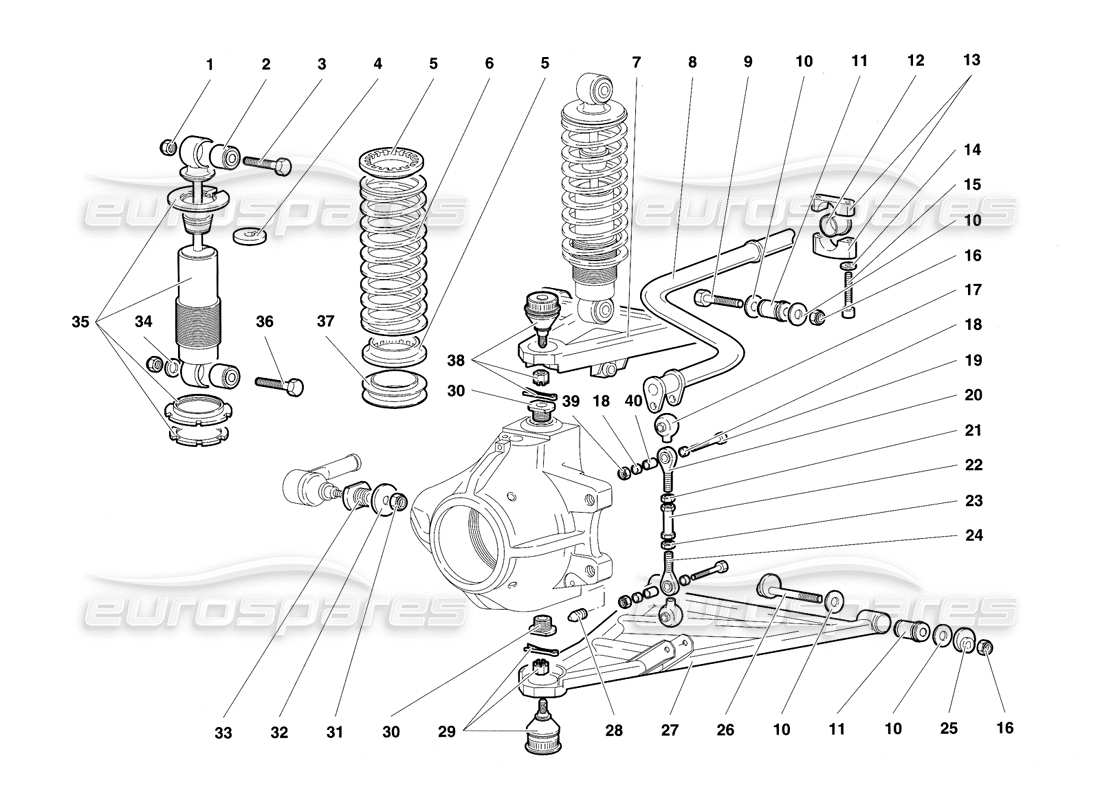 1 2 3 4 5 6 5 7 8 9 10 11 12 13

14
15
10
16
17
18
19
20
21
22
23
24

35 34 36 37 38 30 39 18 40

eurospares eurospares eurospares eurospares

33 32 31 30 29 28 27 26 10 11 10 25 16