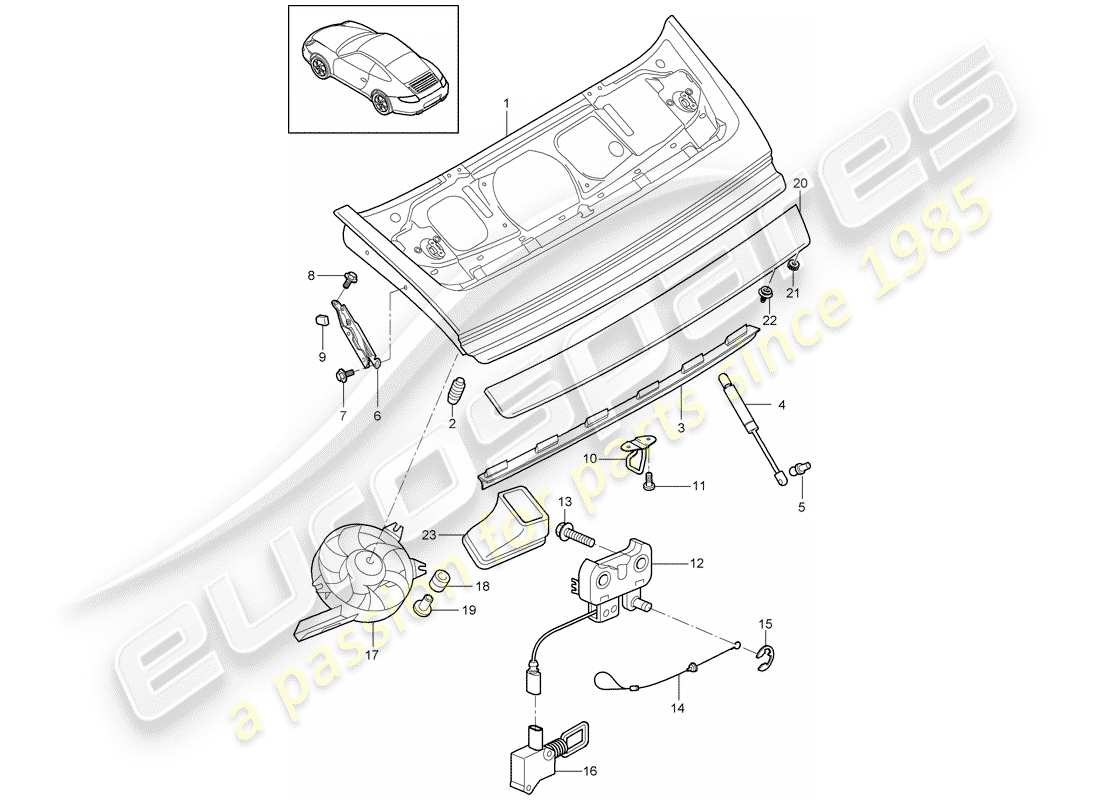 1
20
8
21
22
9
7
6
2
3
4
10
11
5
13
23
12
18
19
17
15
14
16
eurospares
a passion for parts since 1985