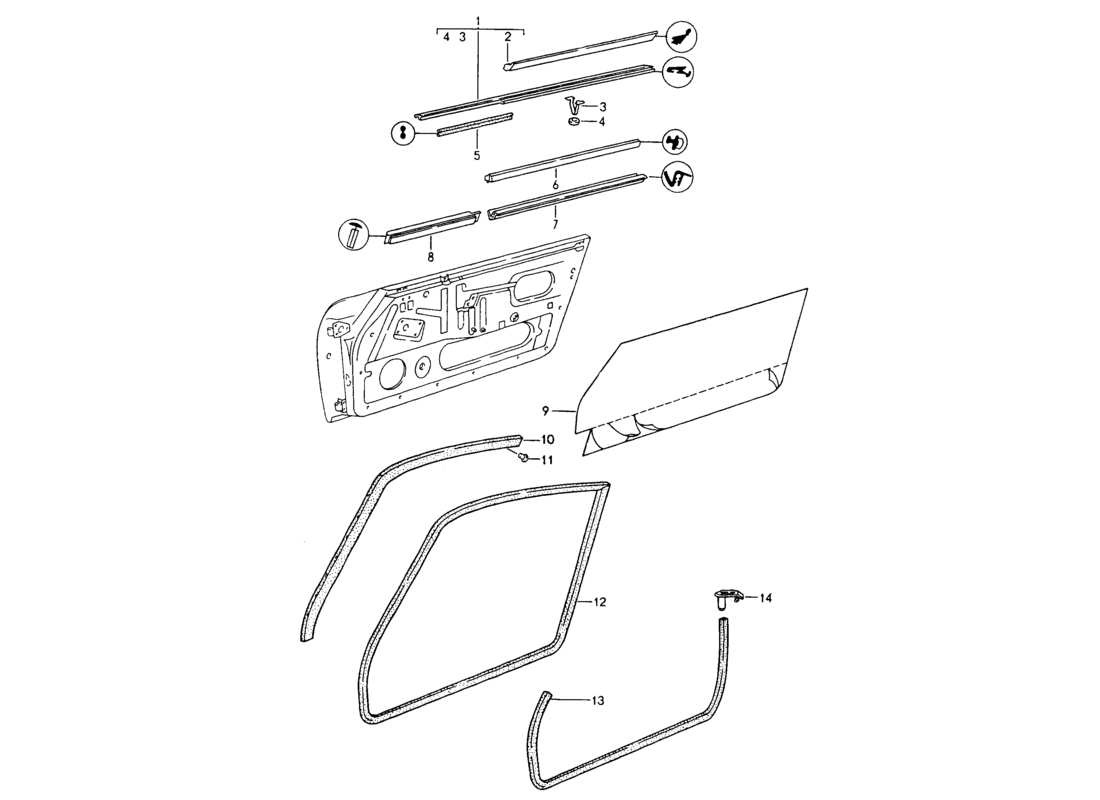 1
4 3
2
3
4
5
6
7
8
9
10
11
12
13
14