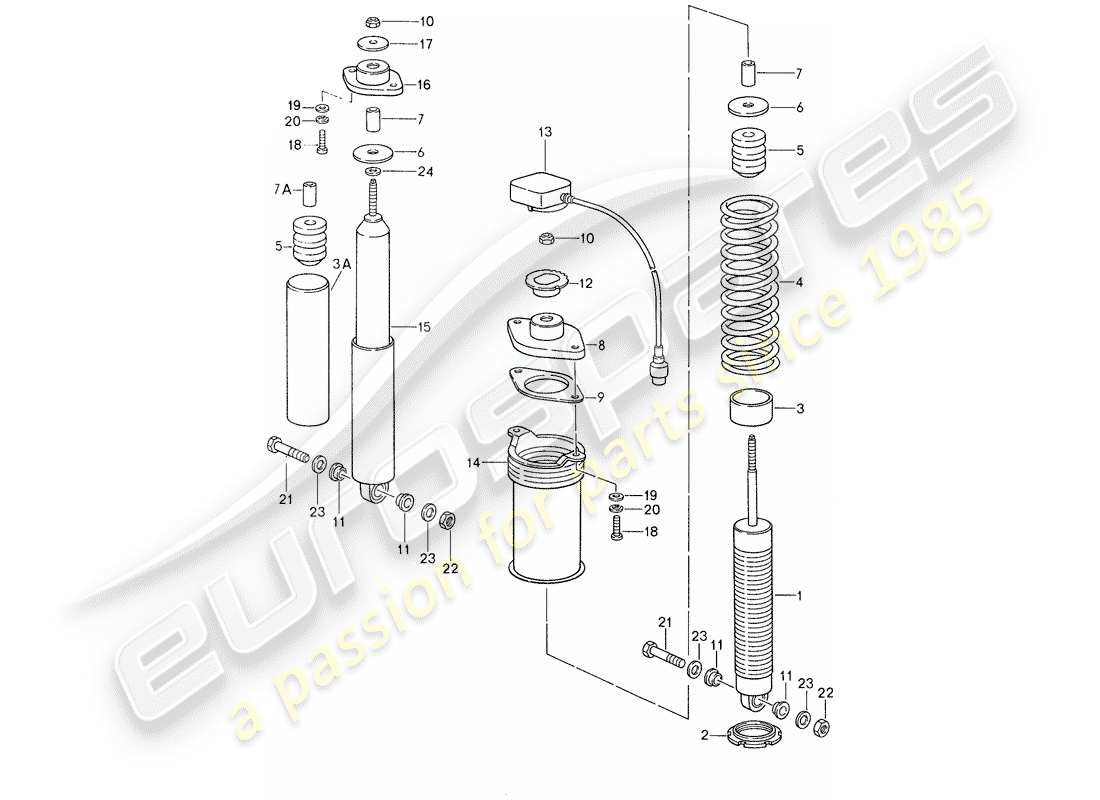 10
17
16
19
20
7
18
6
24
7A
5
3A
15
21
23
11
11
23
22
13
10
12
8
9
14
19
20
18
7
6
5
4
3
1
21
23
11
11
23
22
2

eurospares
a passion for parts since 1985