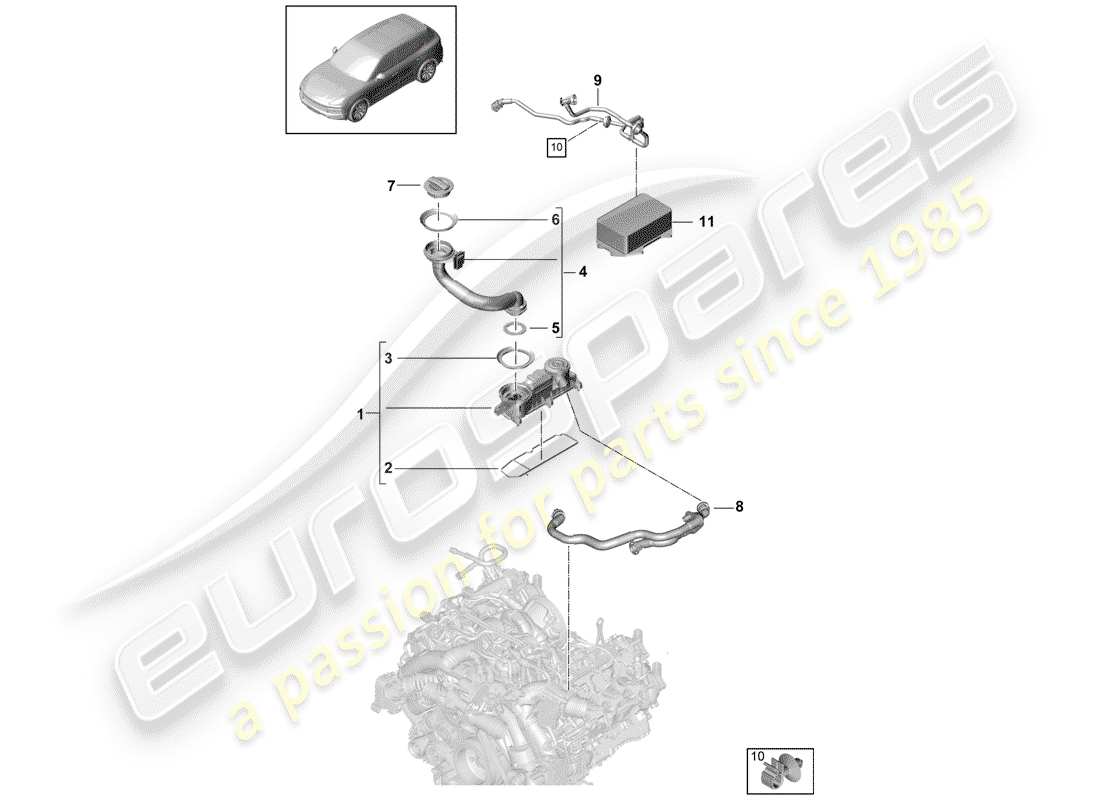 9
10
7
6
11
4
5
3
1
2
8
10

eurospares
a passion for parts since 1985