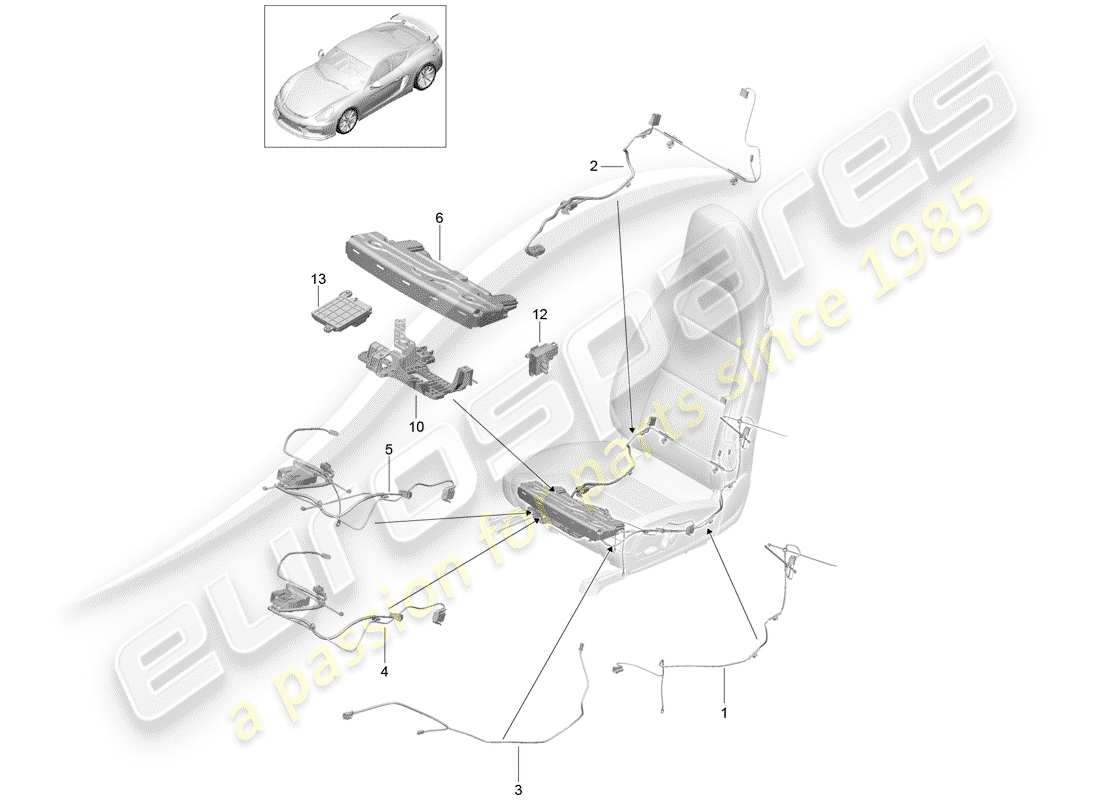 2

6

13

12

10

5

4

1

3

eurospares

a passion for parts since 1985