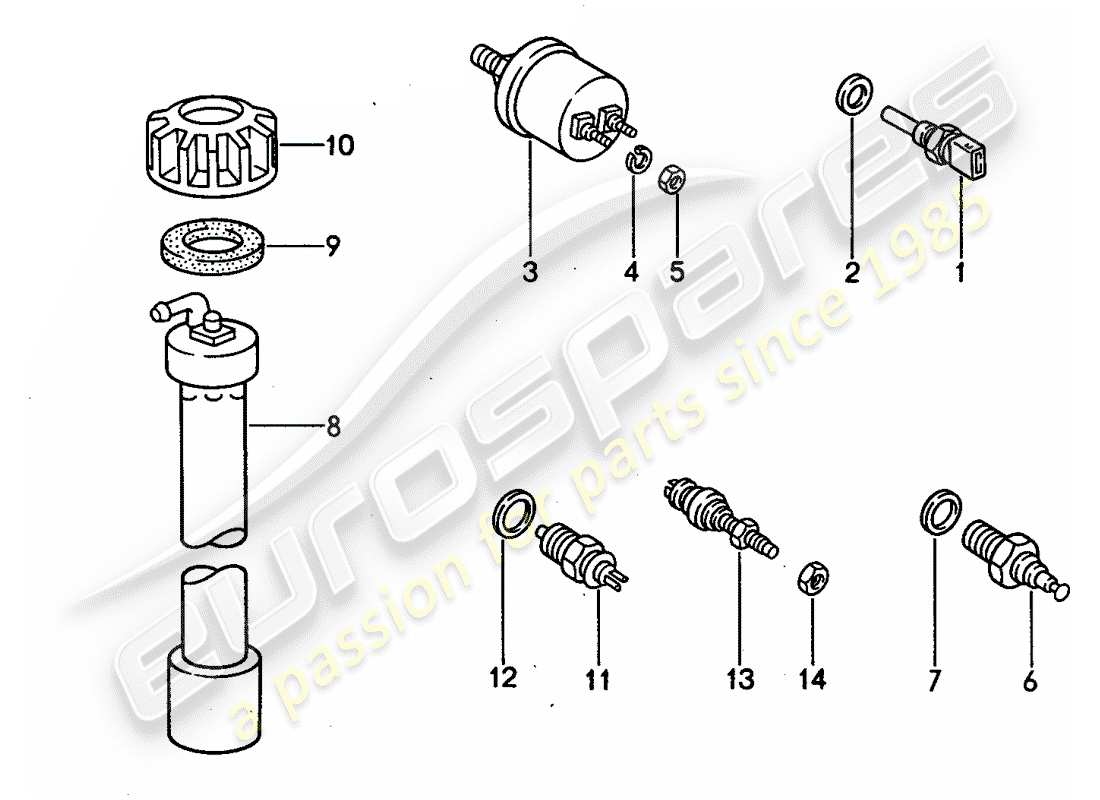 10
9
8
3
4
5
2
1
12
11
13
14
7
6
eurospares
a passion for parts since 1985