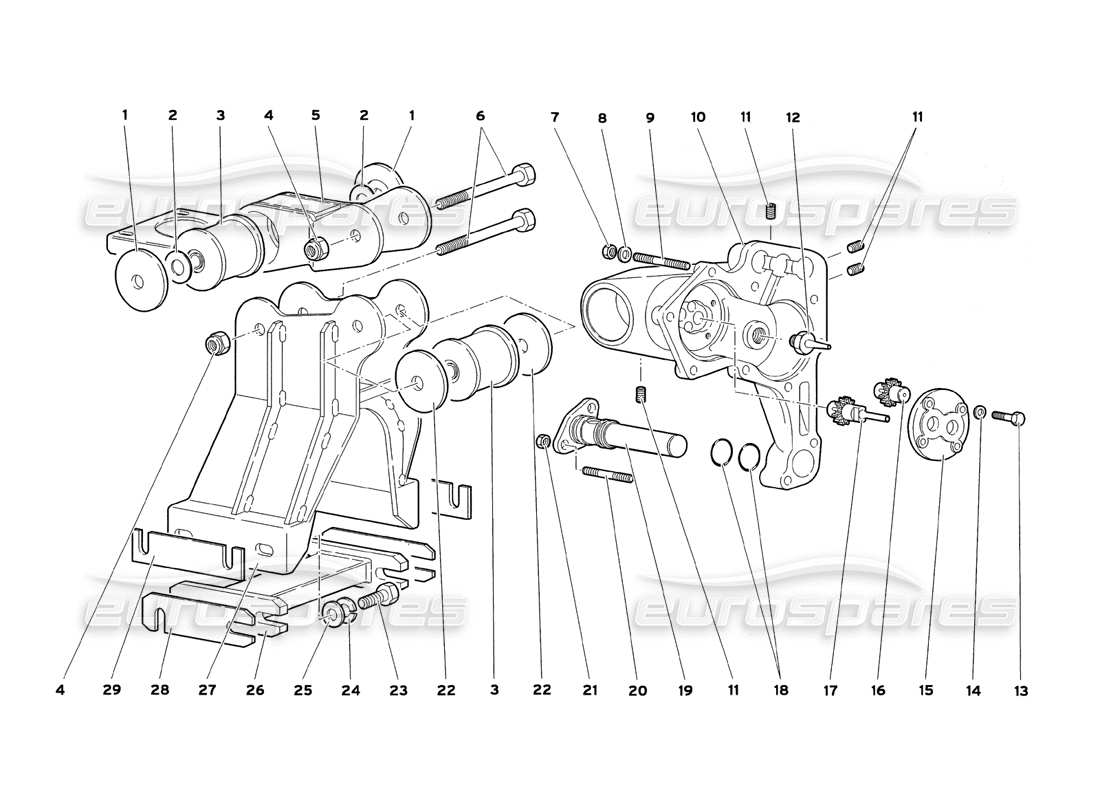 1 2 3 4 5 2 1 6 7 8 9 10 11 12 11

eurospares

eurospares

eurospares

eurospares

4 29 28 27 26 25 24 23 22 3 22 21 20 19 11 18 17 16 15 14 13