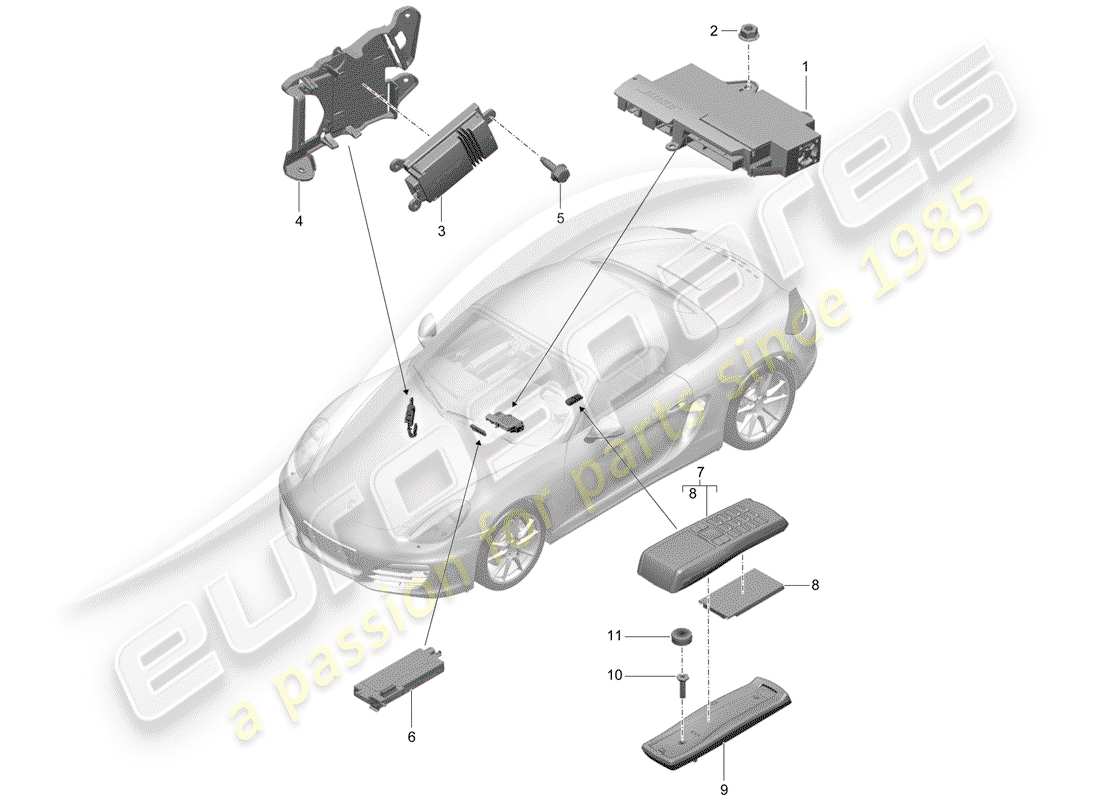 2
1
4
3
5
7
8
8
11
10
6
9
eurospares
a passion for parts since 1985