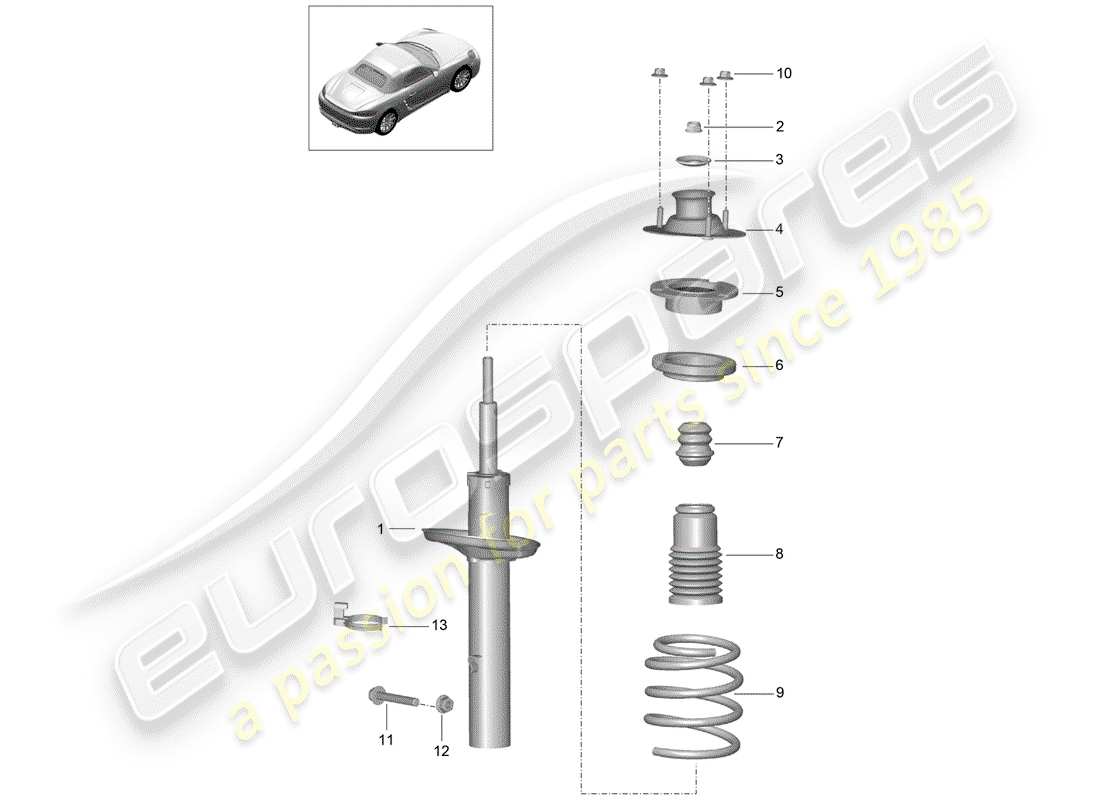 10
2
3
4
5
6
7
1
8
13
9
11
12
eurospares
a passion for parts since 1985