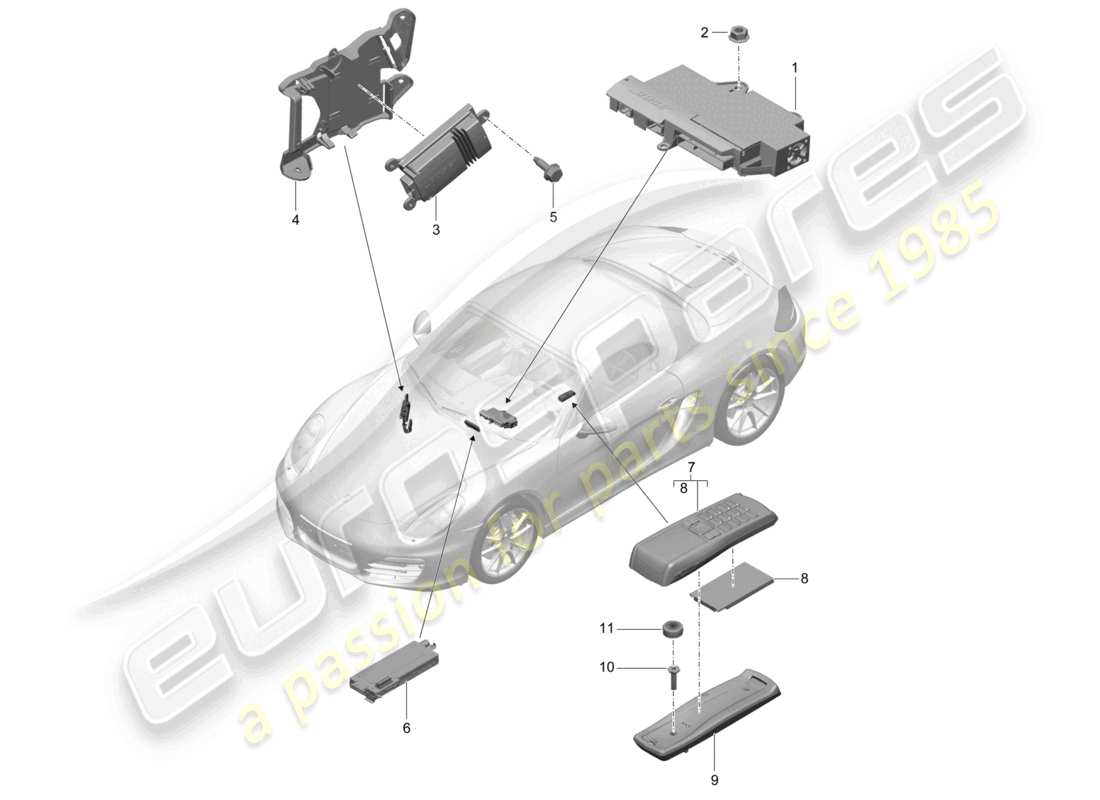 2
1
4
3
5
7
8
8
11
10
6
9
eurospares
a passion for parts since 1985