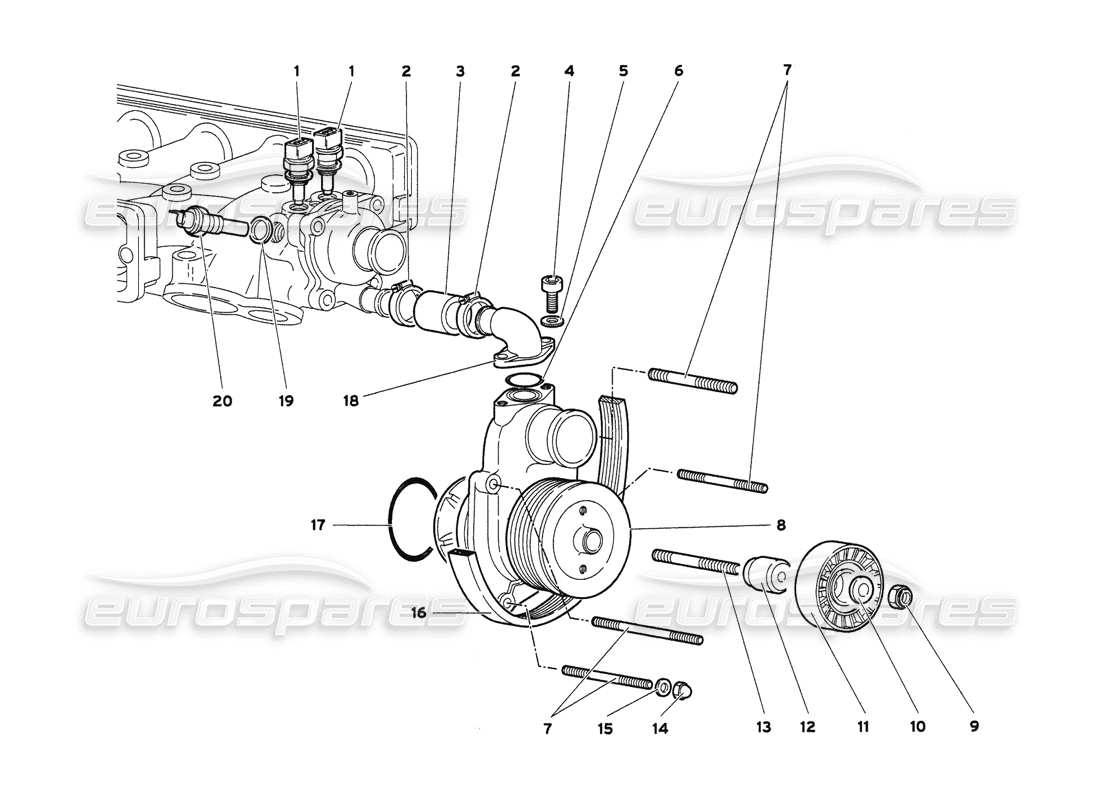 1 1 2 3 2 4 5 6 7

eurospares eurospares

20 19 18

17 8

16

eurospares eurospares

7 15 14 13 12 11 10 9