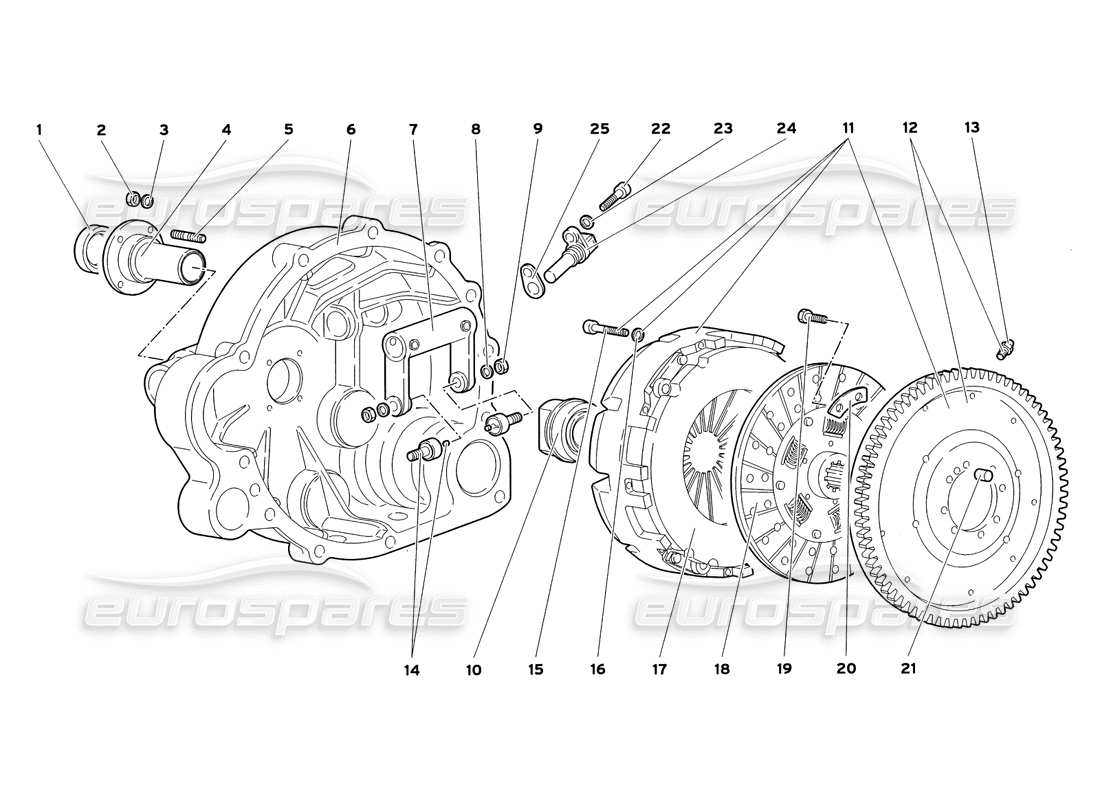 1 2 3 4 5 6 7 8 9 25 22 23 24 11 12 13

eurospares eurospares

eurospares eurospares

14 10 15 16 17 18 19 20 21