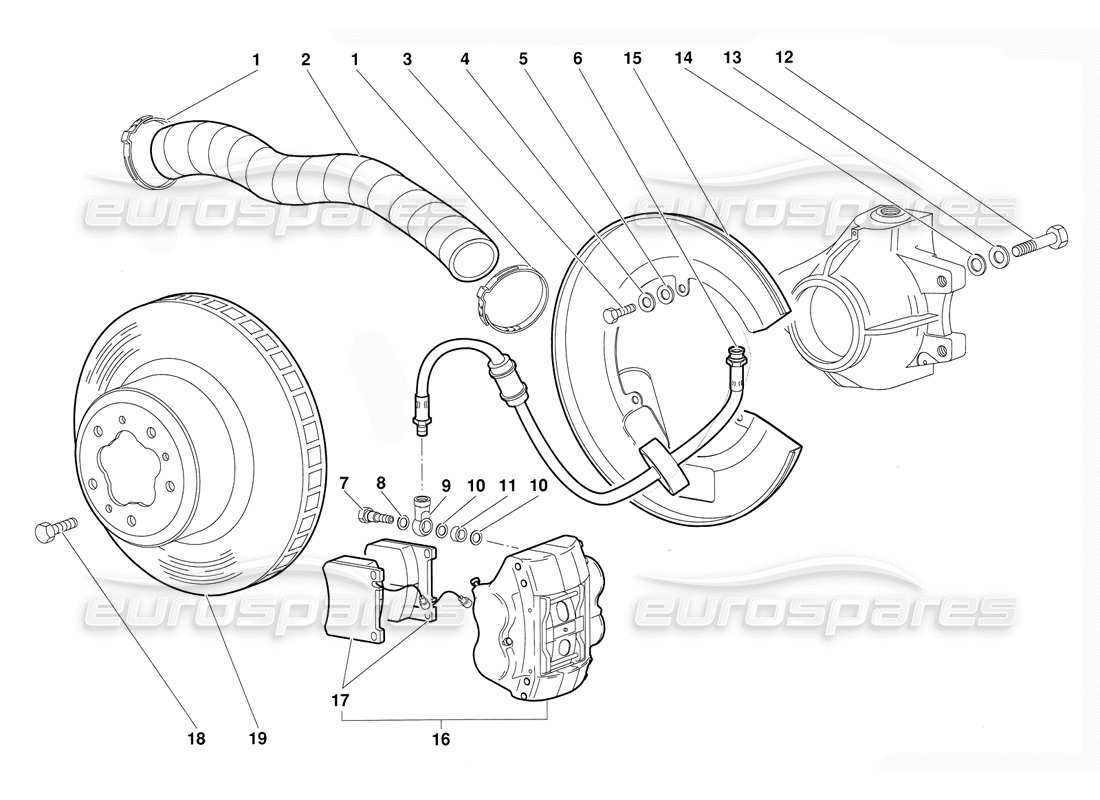 1 2 1 3 4 5 6 15 14 13 12

eurospares eurospares

7 8 9 10 11 10

eurospares eurospares

17

18 19 16