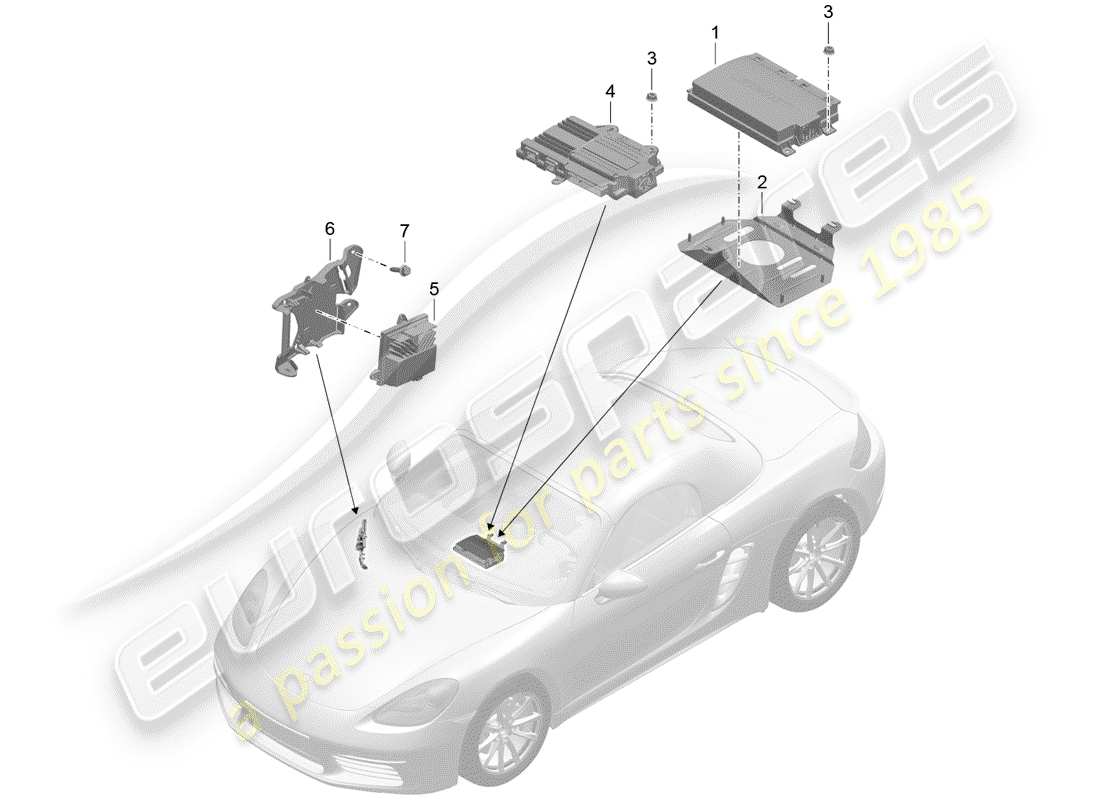 1
3
3
4
2
6
7
5
eurospares
a passion for parts since 1985