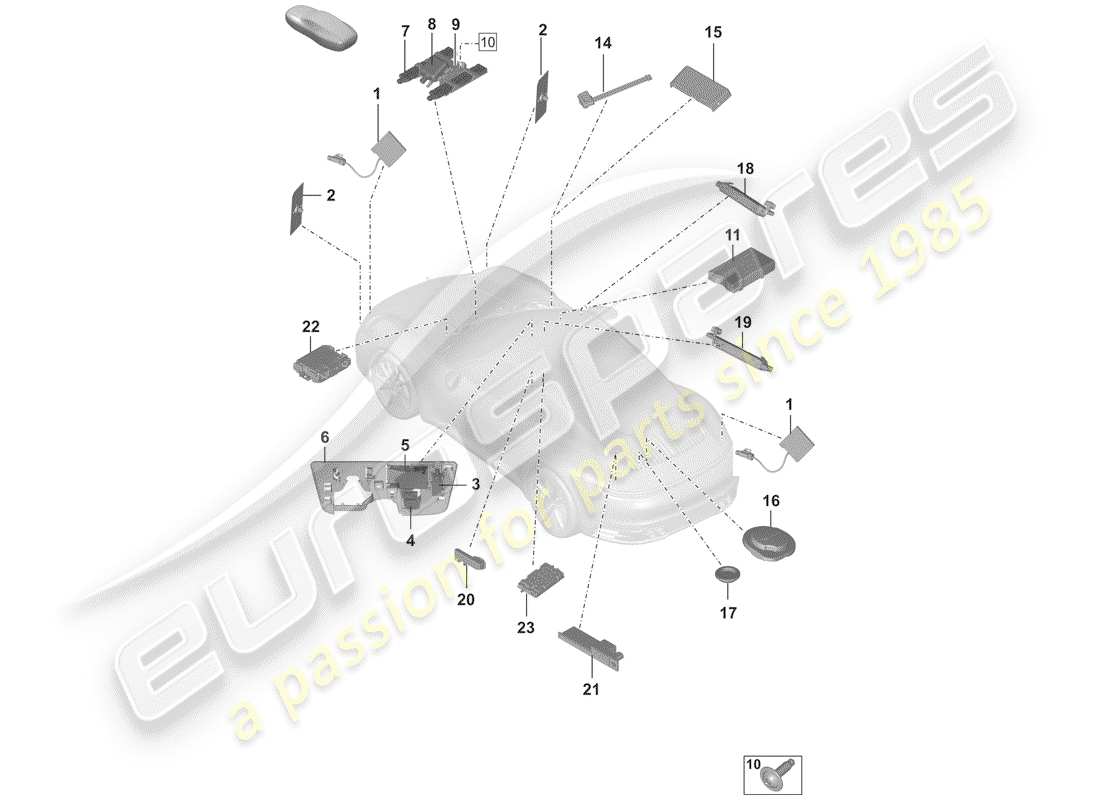 7
8
9
10
2
14
15
1
2
18
11
22
19
1
6
5
3
4
16
20
23
17
21
10

eurospares
a passion for parts since 1985