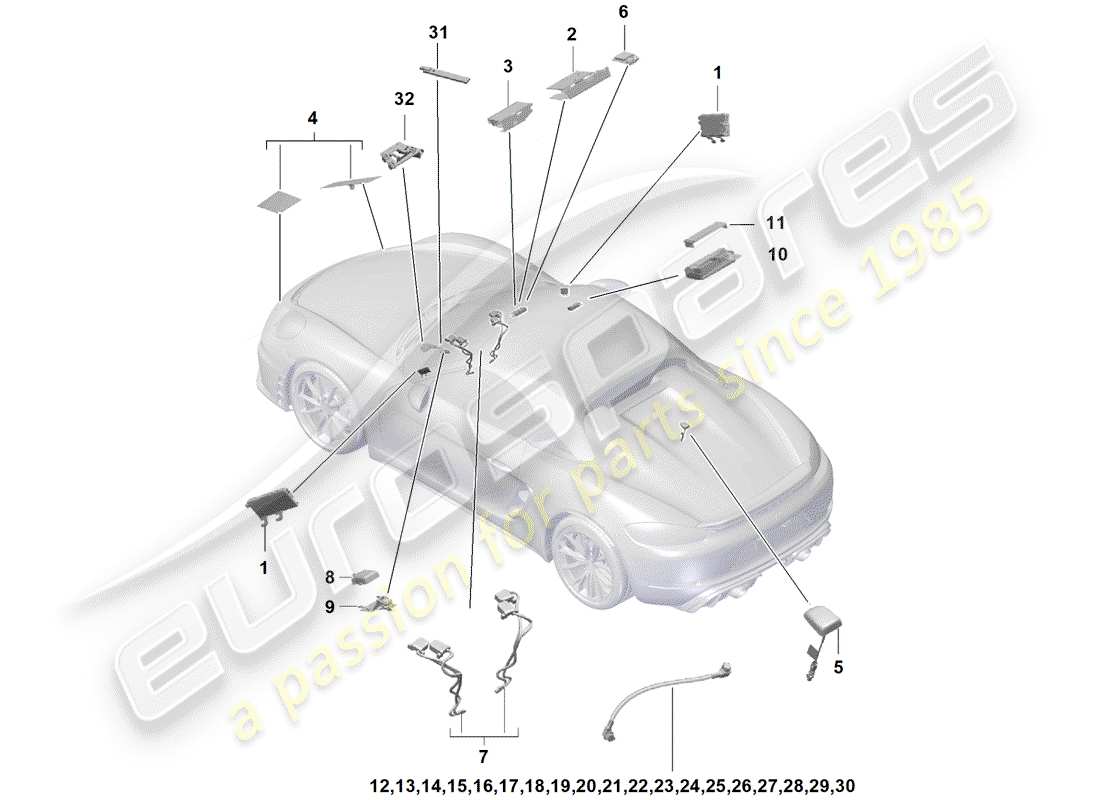 31
6
2
3
1
32
4
11
10
1
8
9
5
7
12,13,14,15,16,17,18,19,20,21,22,23,24,25,26,27,28,29,30

eurospares
a passion for parts since 1985