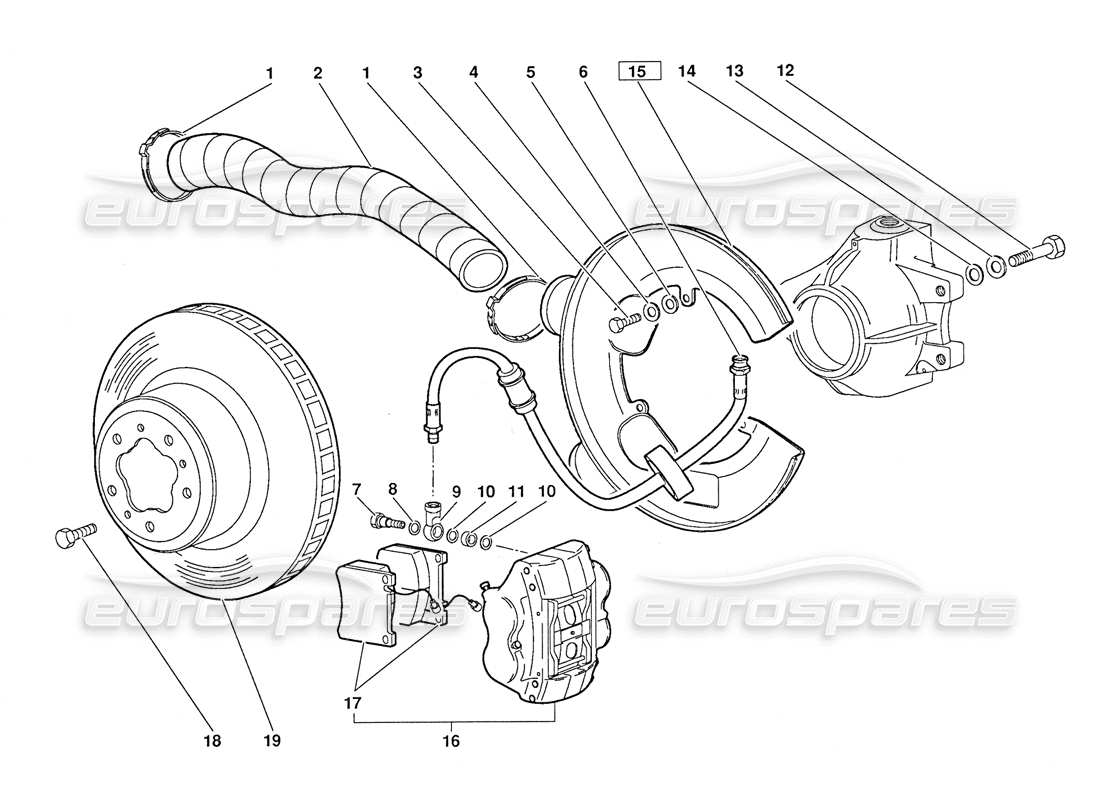 1
2
1
3
4
5
6
15
14
13
12
eurospares
eurospares
7
8
9
10
11
10
eurospares
eurospares
17
18
19
16