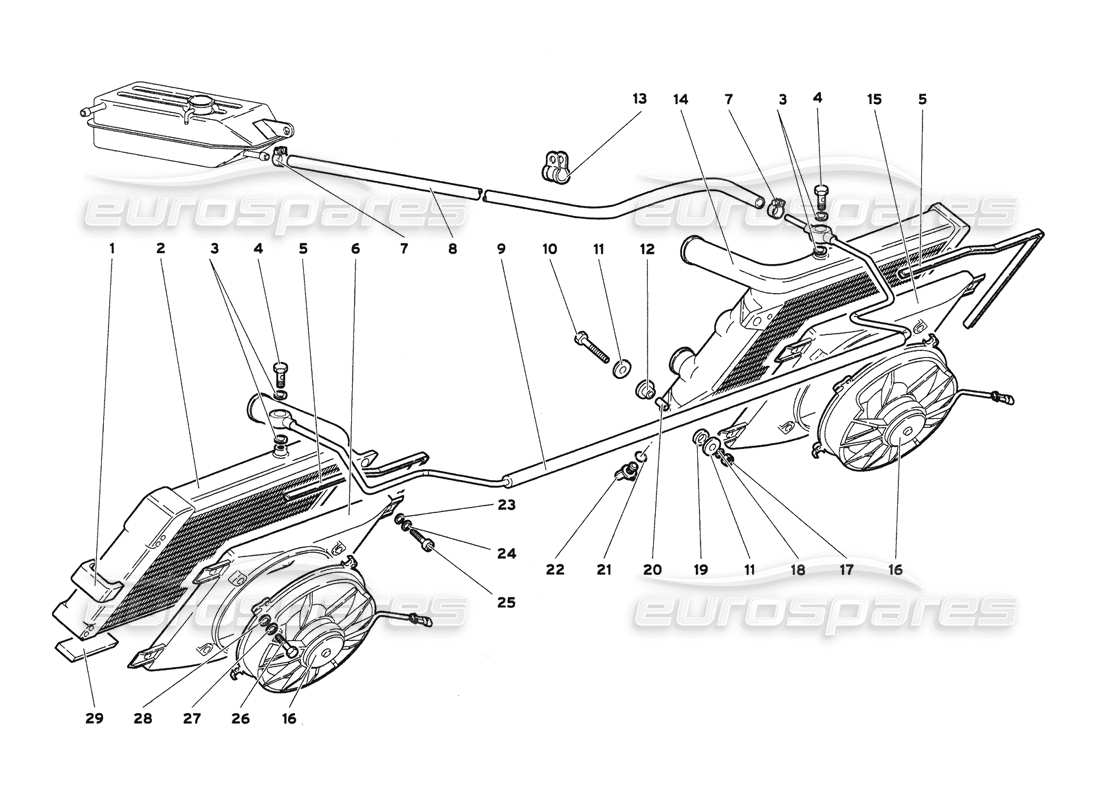 13 14 7 3 4 15 5

eurospares eurospares

1 2 3 4 5 6 7 8 9 10 11 12

23

24

25

22 21 20 19 11 18 17 16

eurospares eurospares

29 28 27 26 16