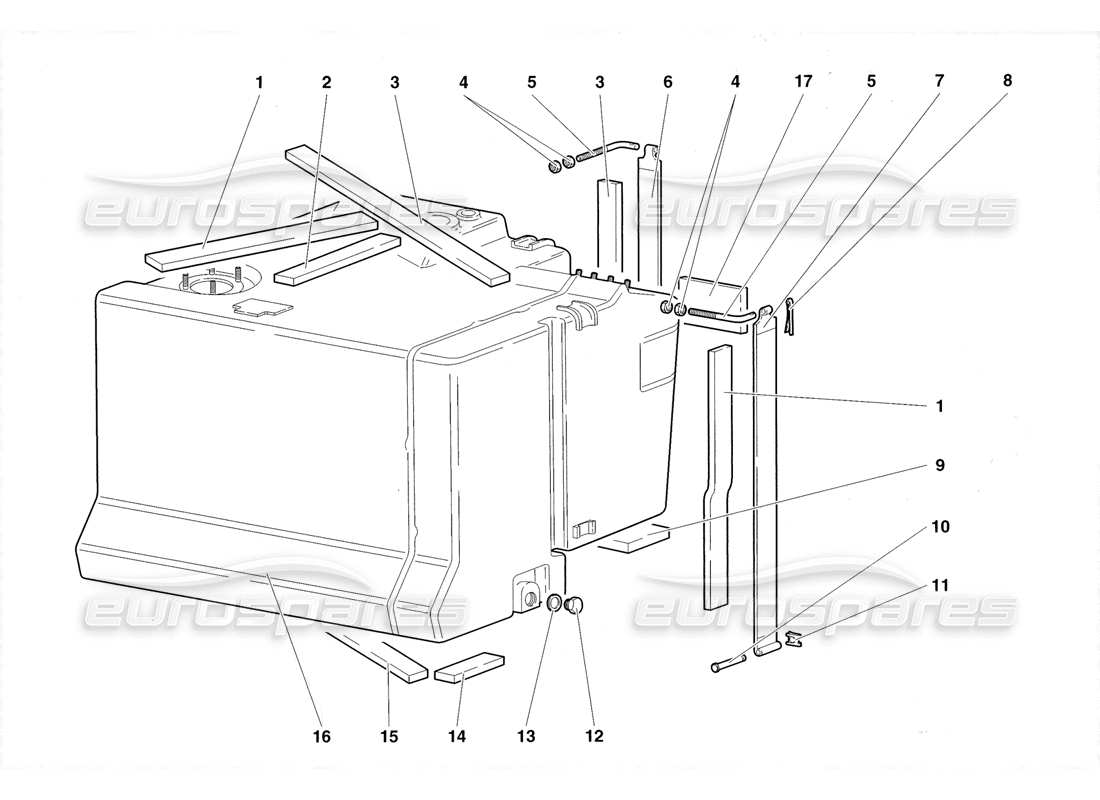 1 2 3 4 5 3 6 4 17 5 7 8

eurospares eurospares

1

9

10

11

eurospares eurospares

16 15 14 13 12