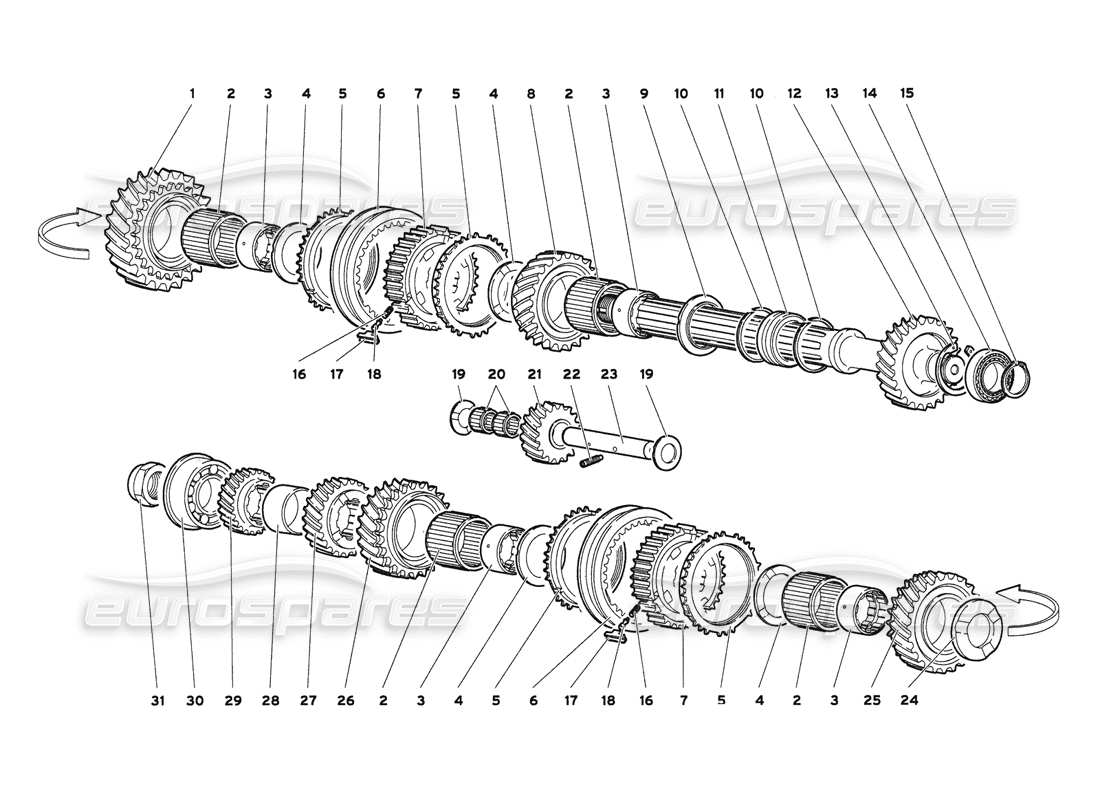 1 2 3 4 5 6 7 5 4 8 2 3 9 10 11 10 12 13 14 15

eurospares

eurospares

16 17 18

19 20 21 22 23 19

eurospares

eurospares

31 30 29 28 27 26 2 3 4 5 6 17 18 16 7 5 4 2 3 25 24